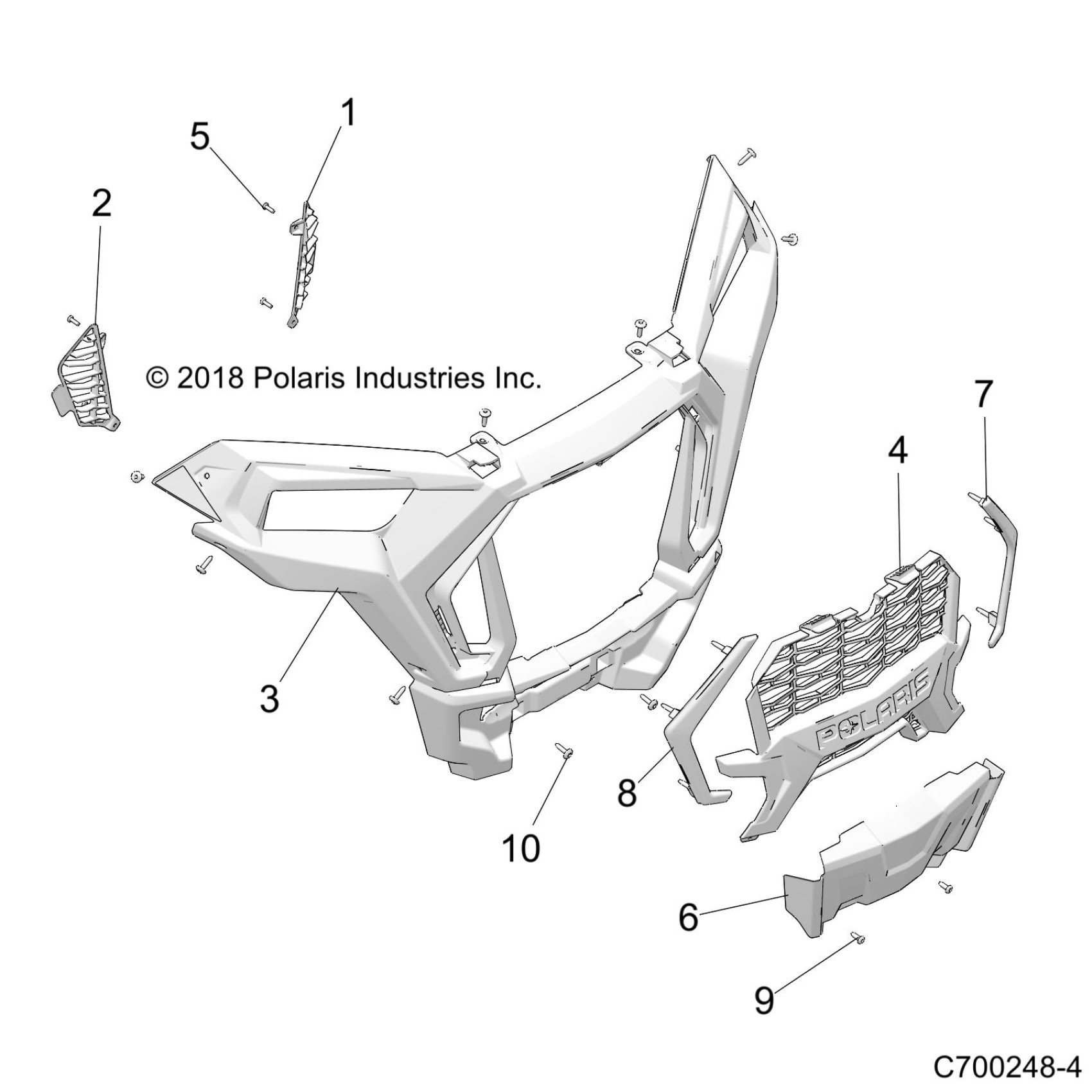 1
5
2
© 2018 Polaris Industries Inc.
7
4
3
POLARIS
8
10
6
9
C700248-4