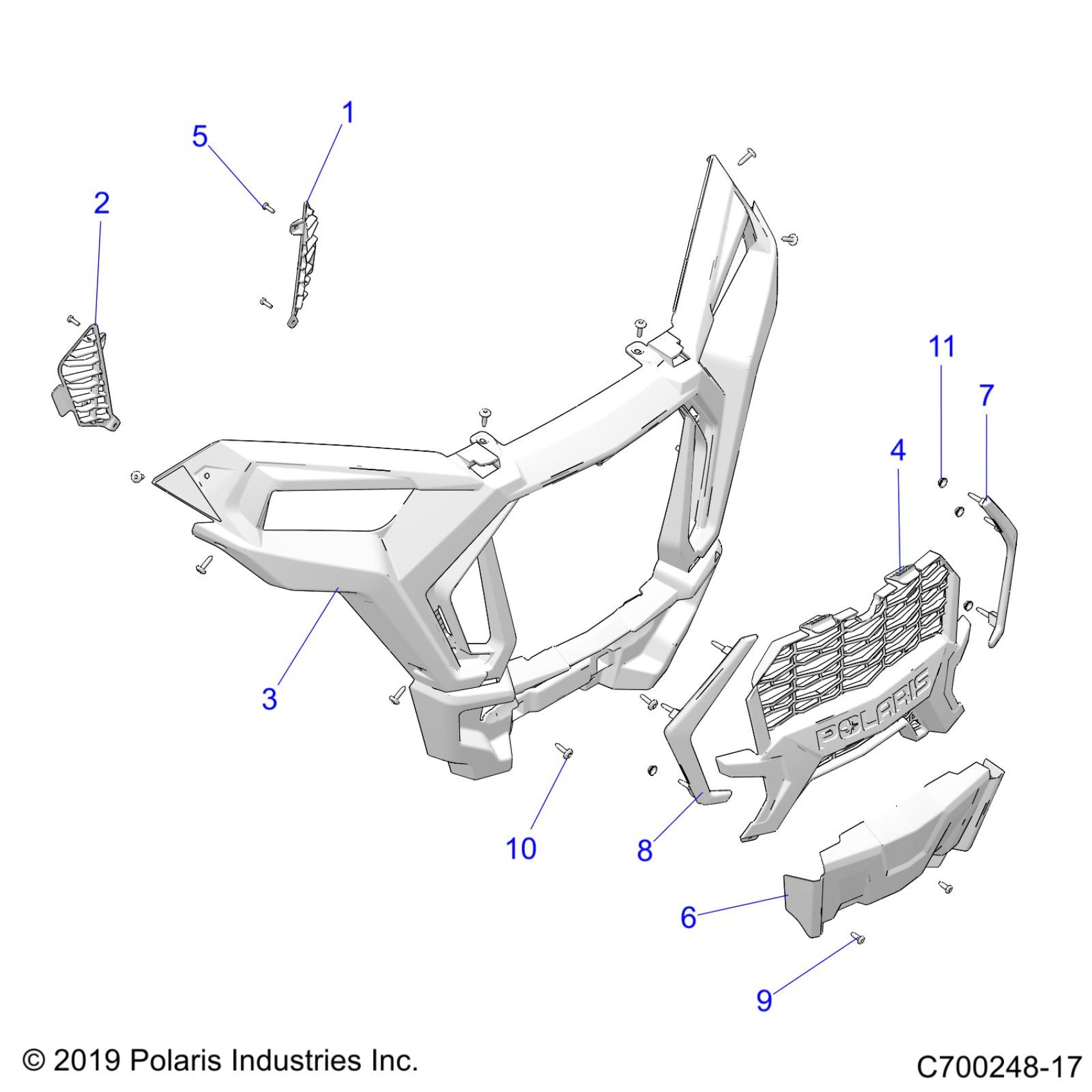 1
5
2
11
7
4
3
POLARIS
10
8
6
9
© 2019 Polaris Industries Inc.
C700248-17