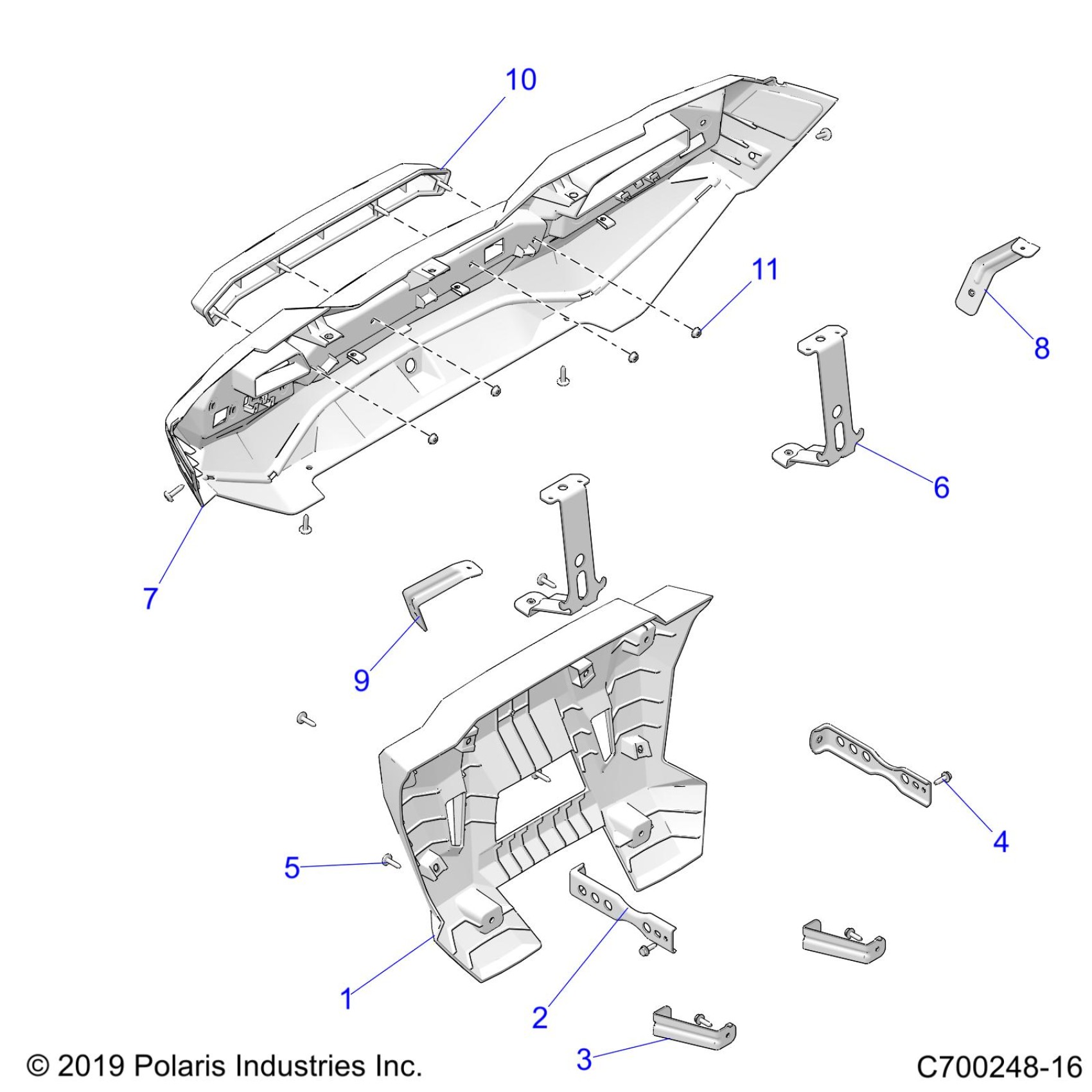 10

11

8

6

7

9

4

5

1

2

3

© 2019 Polaris Industries Inc.

C700248-16