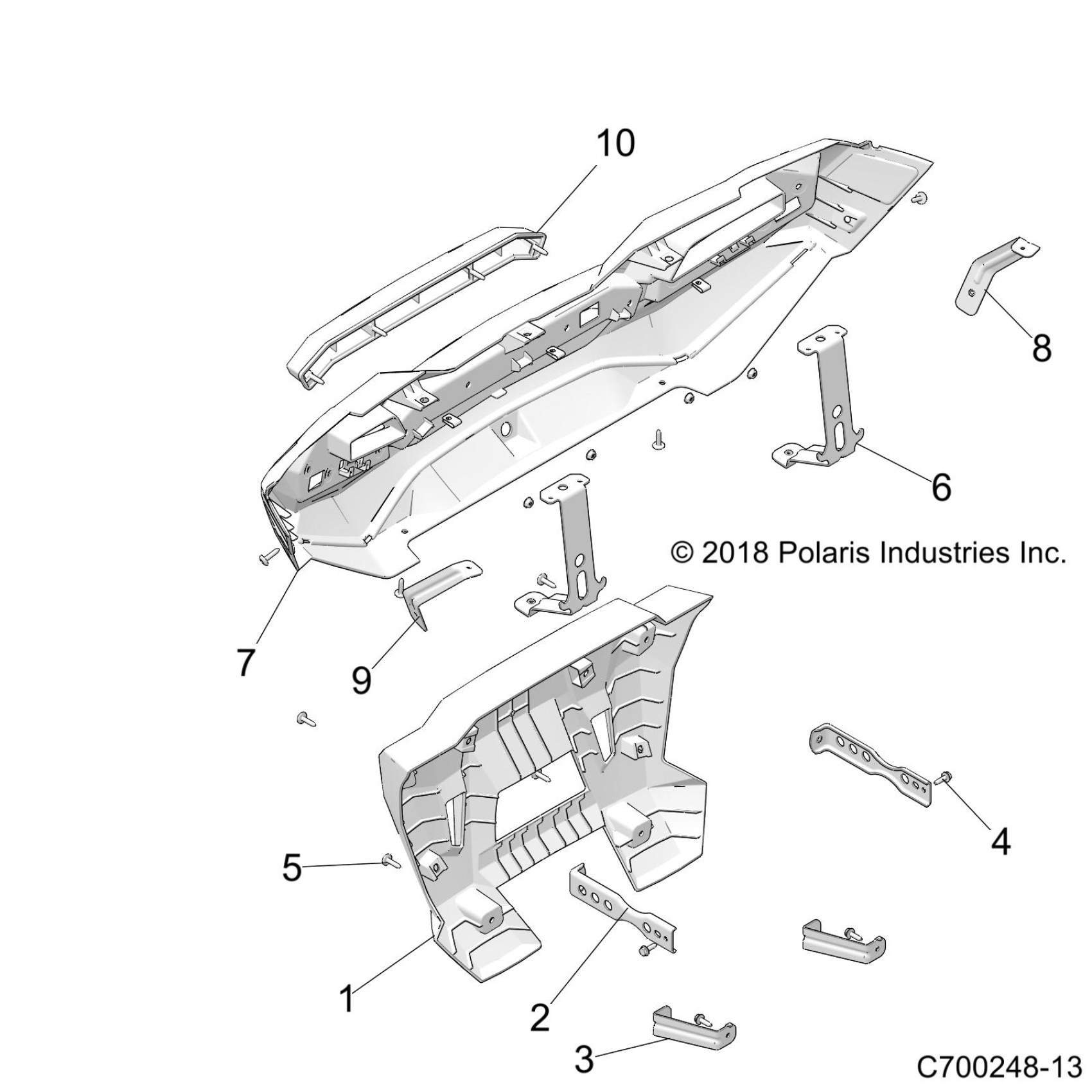 10

8

6

© 2018 Polaris Industries Inc.

7

9

4

5

1

2

3

C700248-13