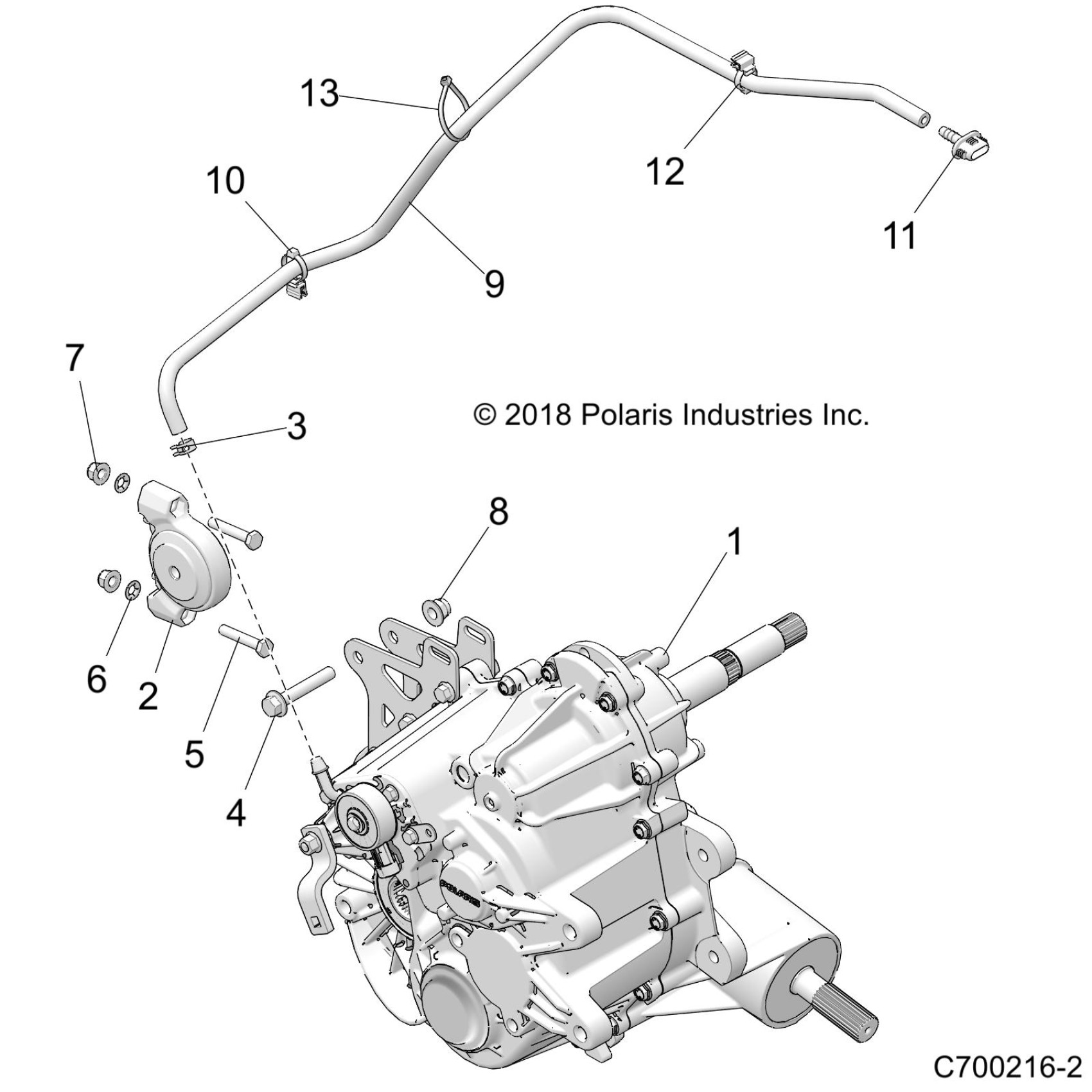 13

12

10

11

9

7

© 2018 Polaris Industries Inc.

3

8

1

6

2

5

4

POLARIS

C700216-2