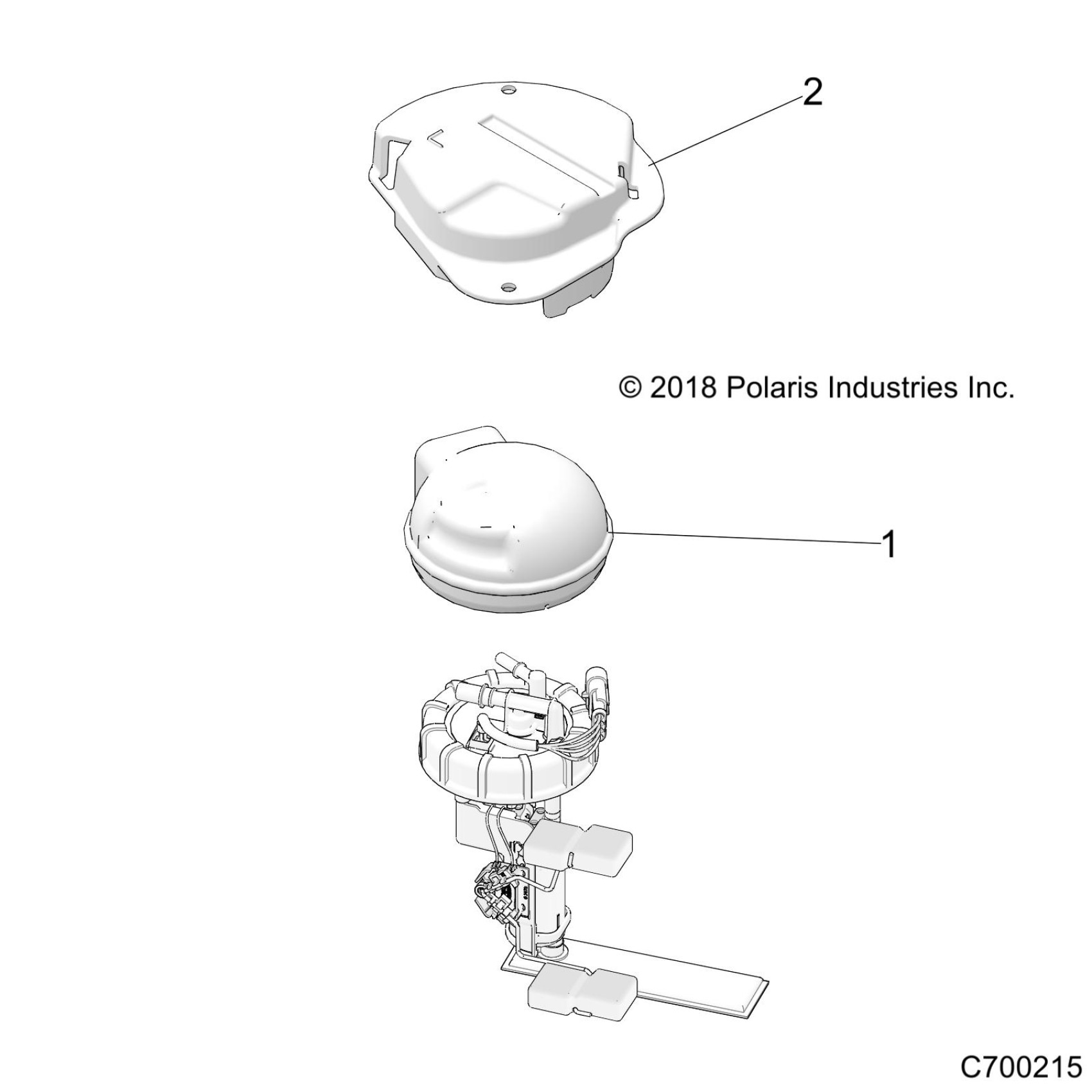 2

© 2018 Polaris Industries Inc.

1

C700215