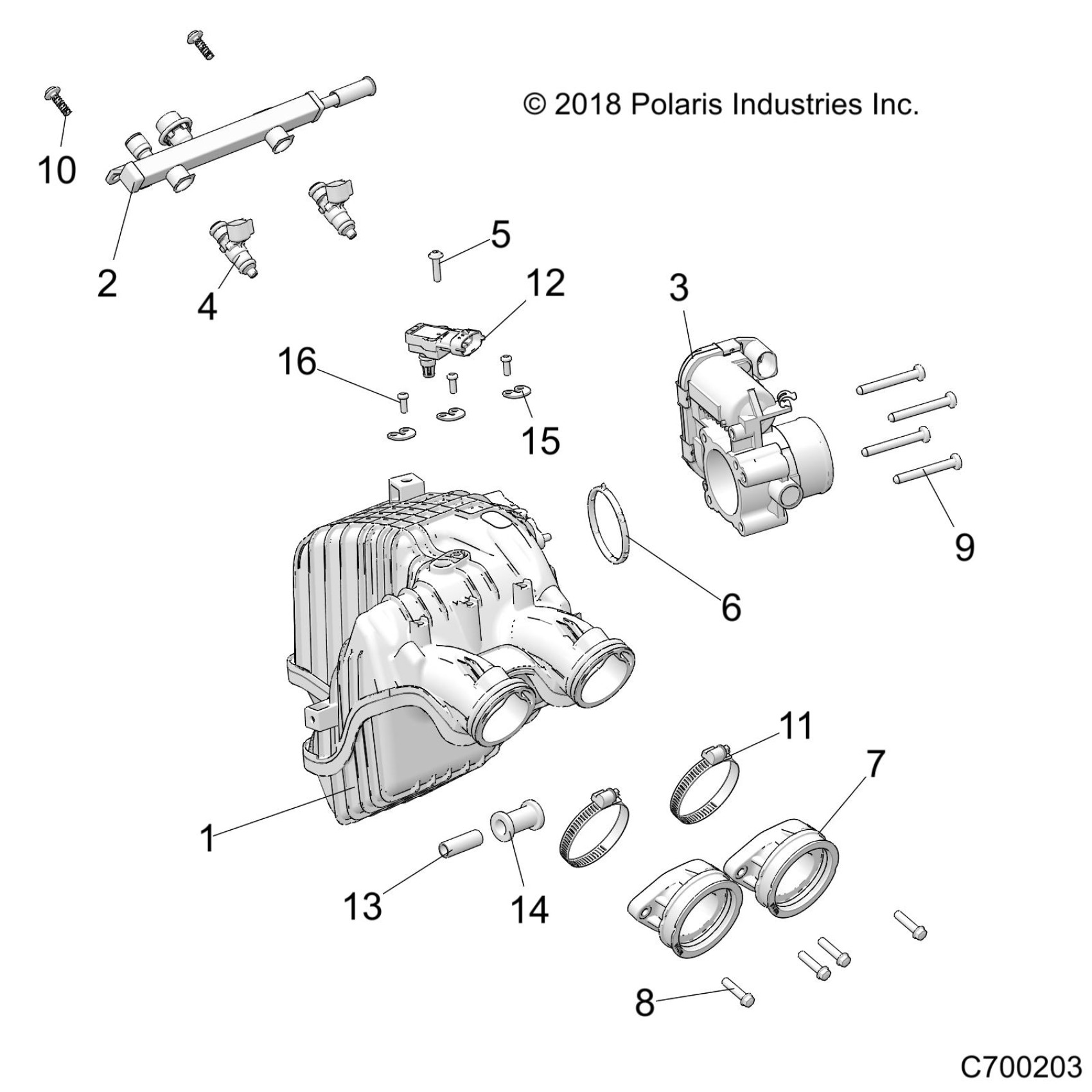 © 2018 Polaris Industries Inc.

10

2

4

5

12

3

16

15

9

6

11

7

1

13

14

8

C700203