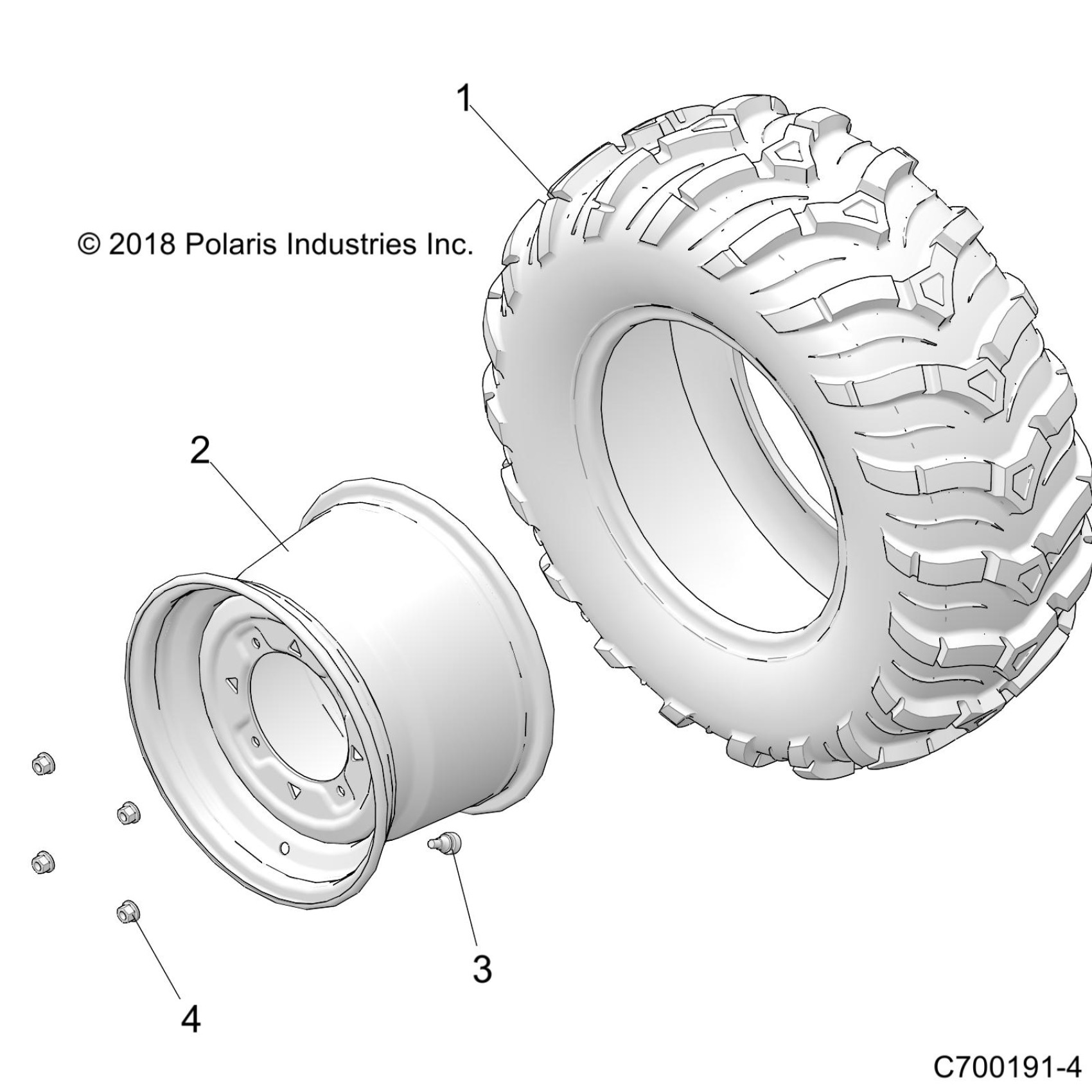 1

© 2018 Polaris Industries Inc.

2

3

4

C700191-4