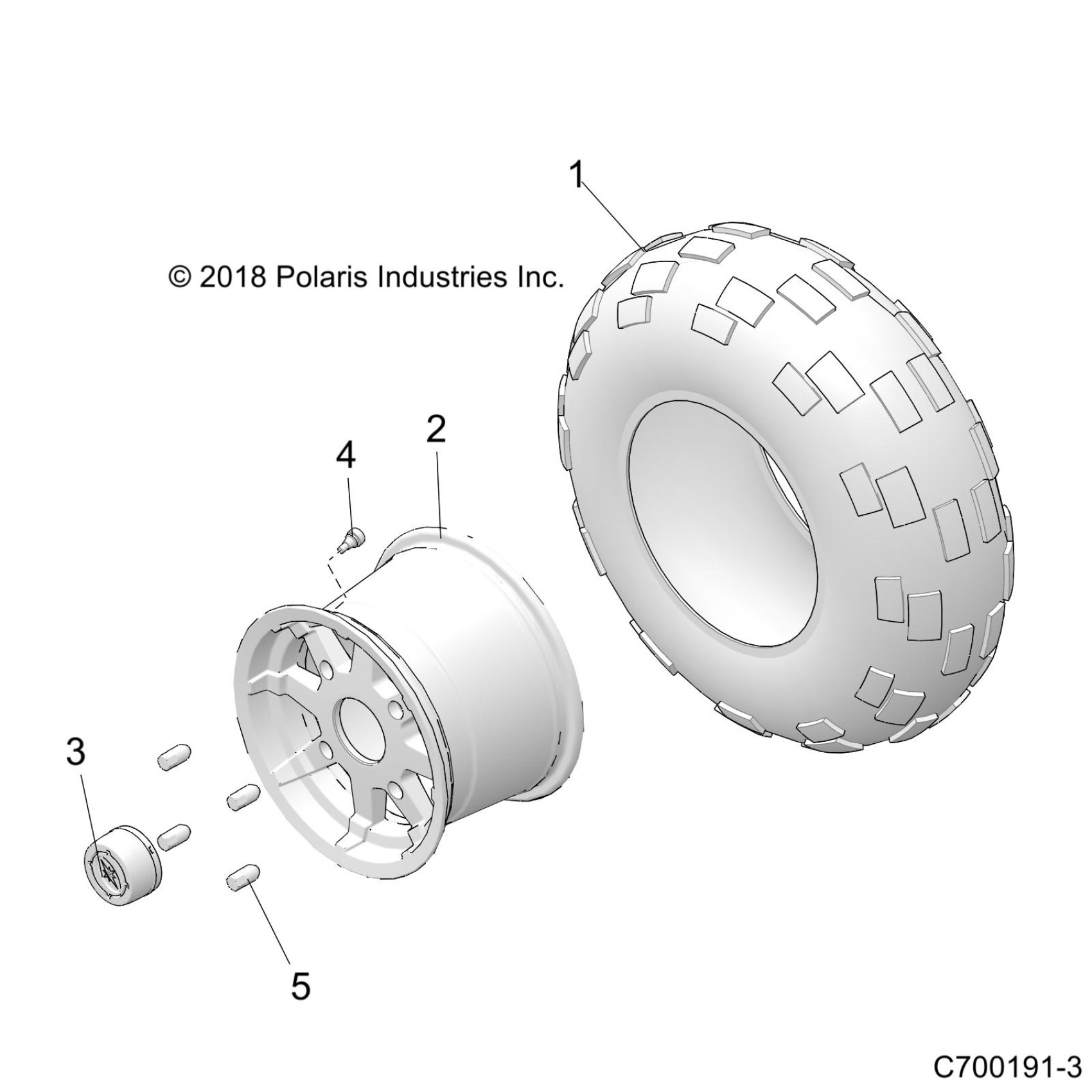 1

© 2018 Polaris Industries Inc.

2

4

3

5

C700191-3