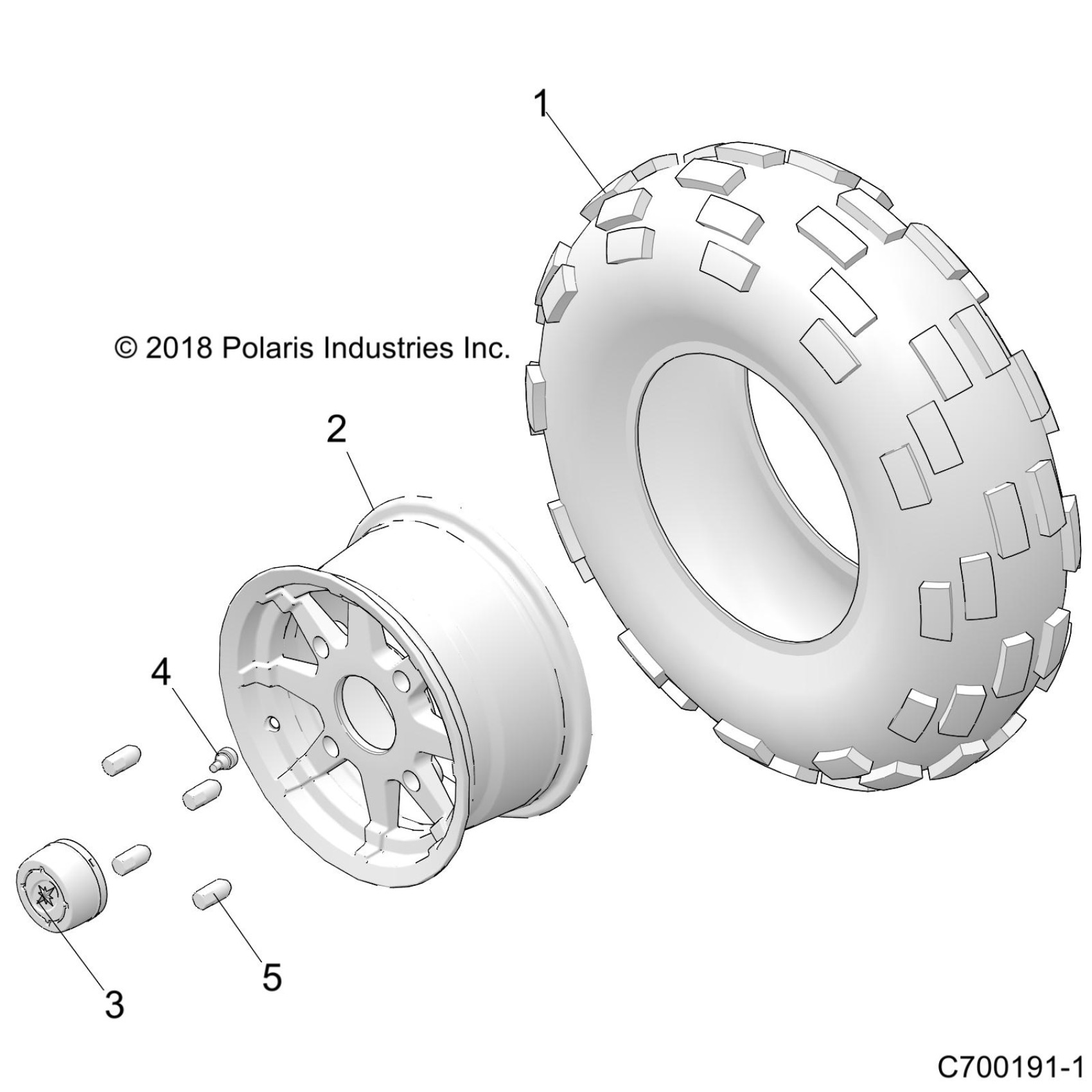 1

© 2018 Polaris Industries Inc.

2

4

5

3

C700191-1