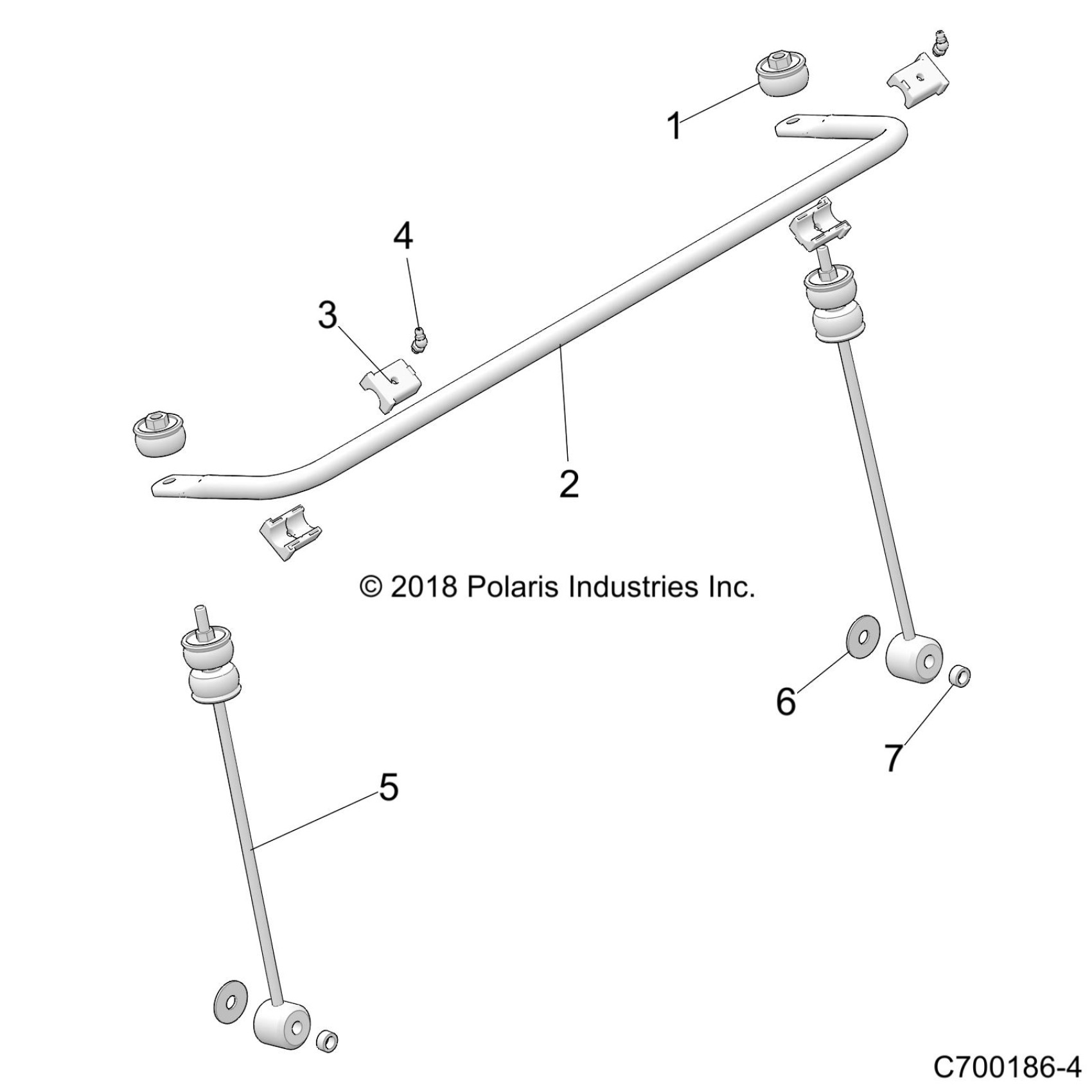 1

4

3

2

© 2018 Polaris Industries Inc.

6

7

5

C700186-4