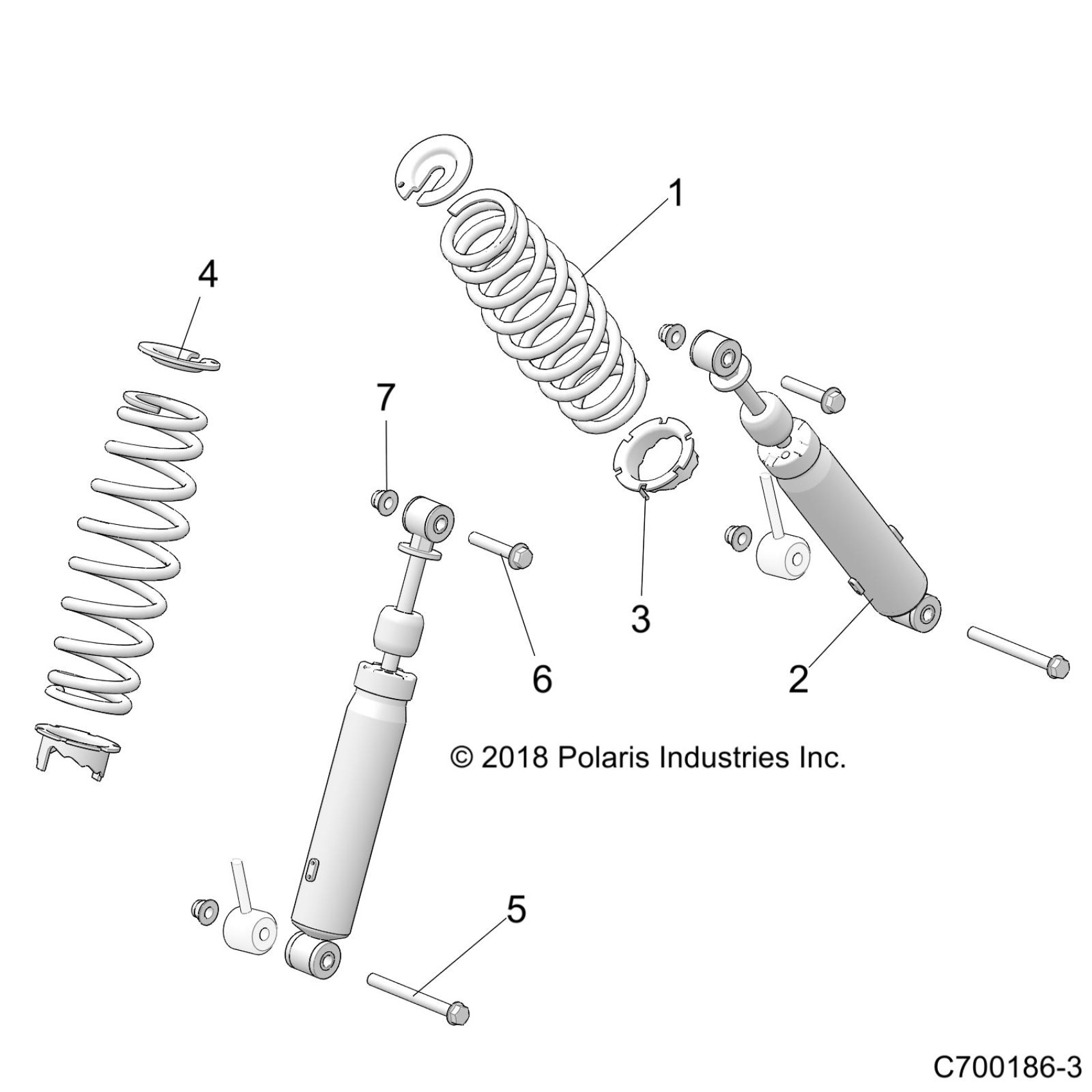 1

4

7

3

6

2

© 2018 Polaris Industries Inc.

5

C700186-3