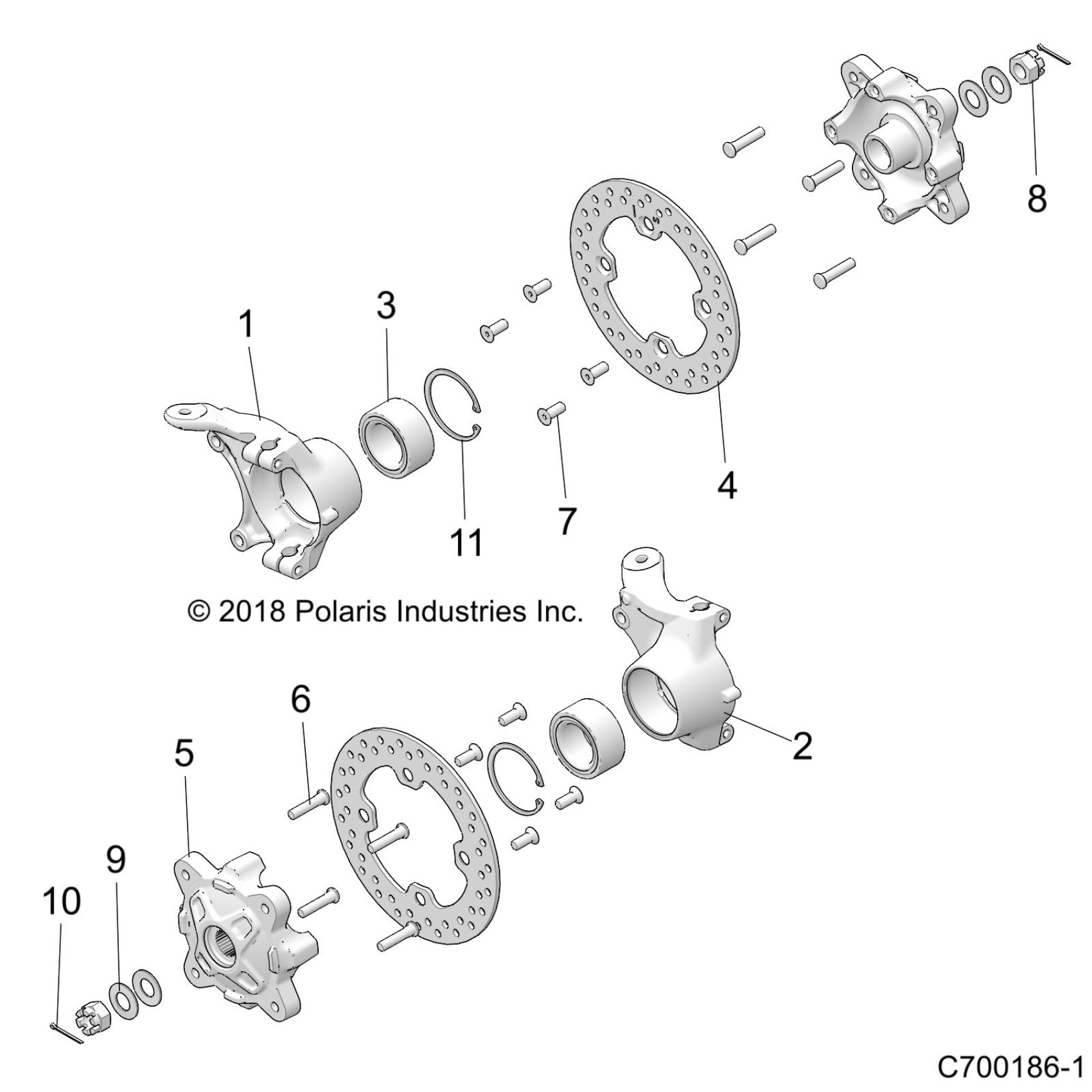 8

3

1

4

7

11

© 2018 Polaris Industries Inc.

6

5

2

9

10

C700186-1