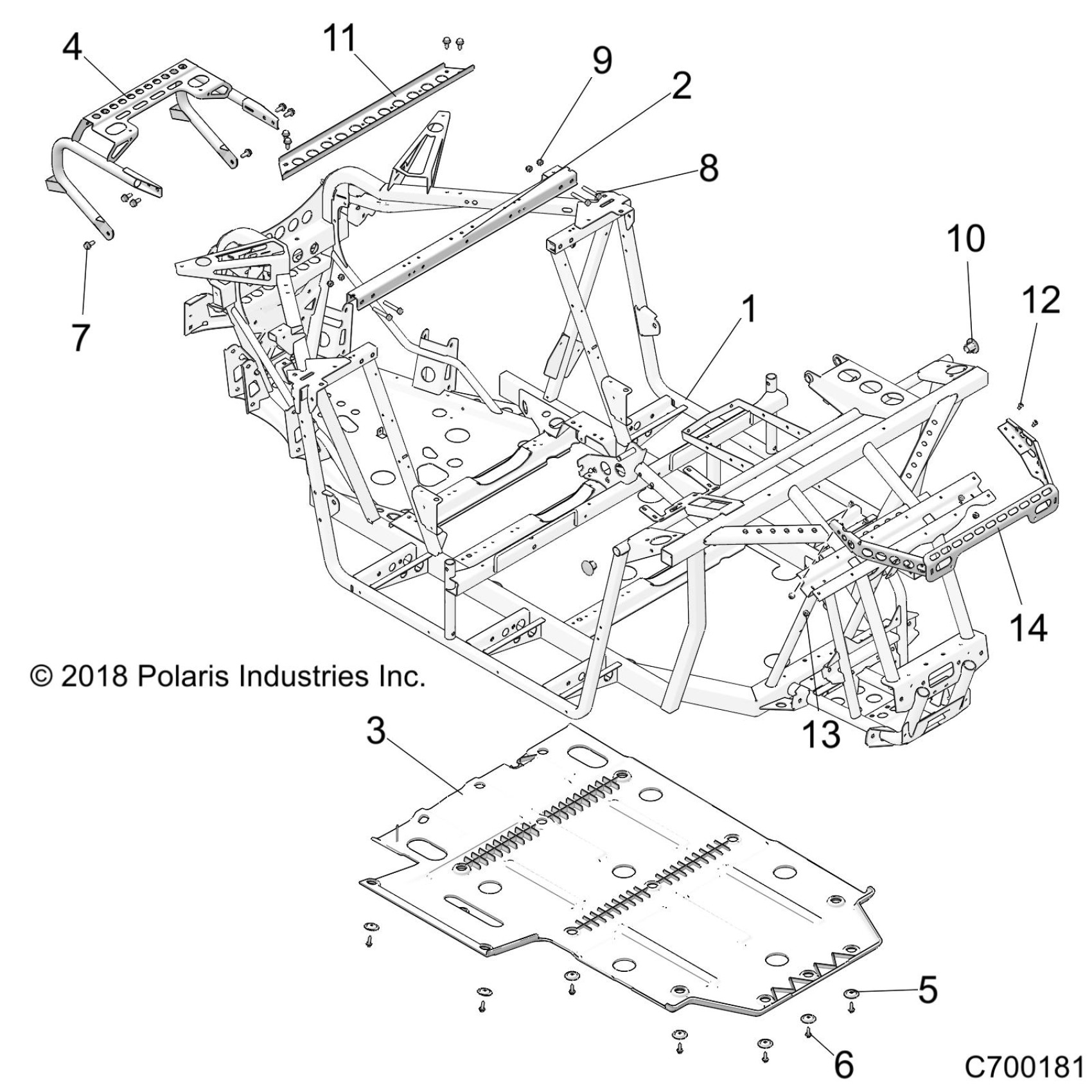 4
11
9
2
8
7
10
12
1
14
© 2018 Polaris Industries Inc.
13
3
5
6
C700181