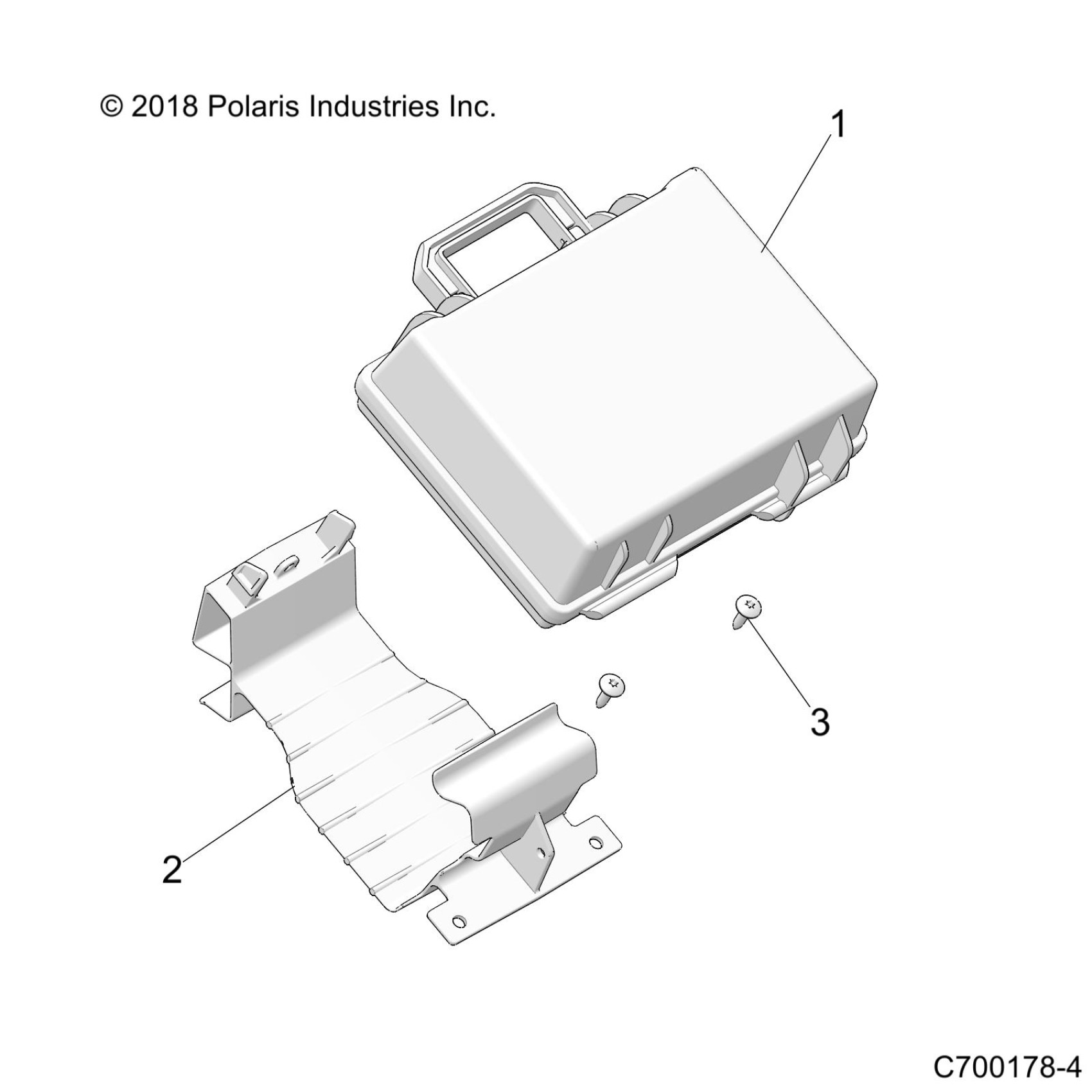 © 2018 Polaris Industries Inc.

1

3

2

C700178-4