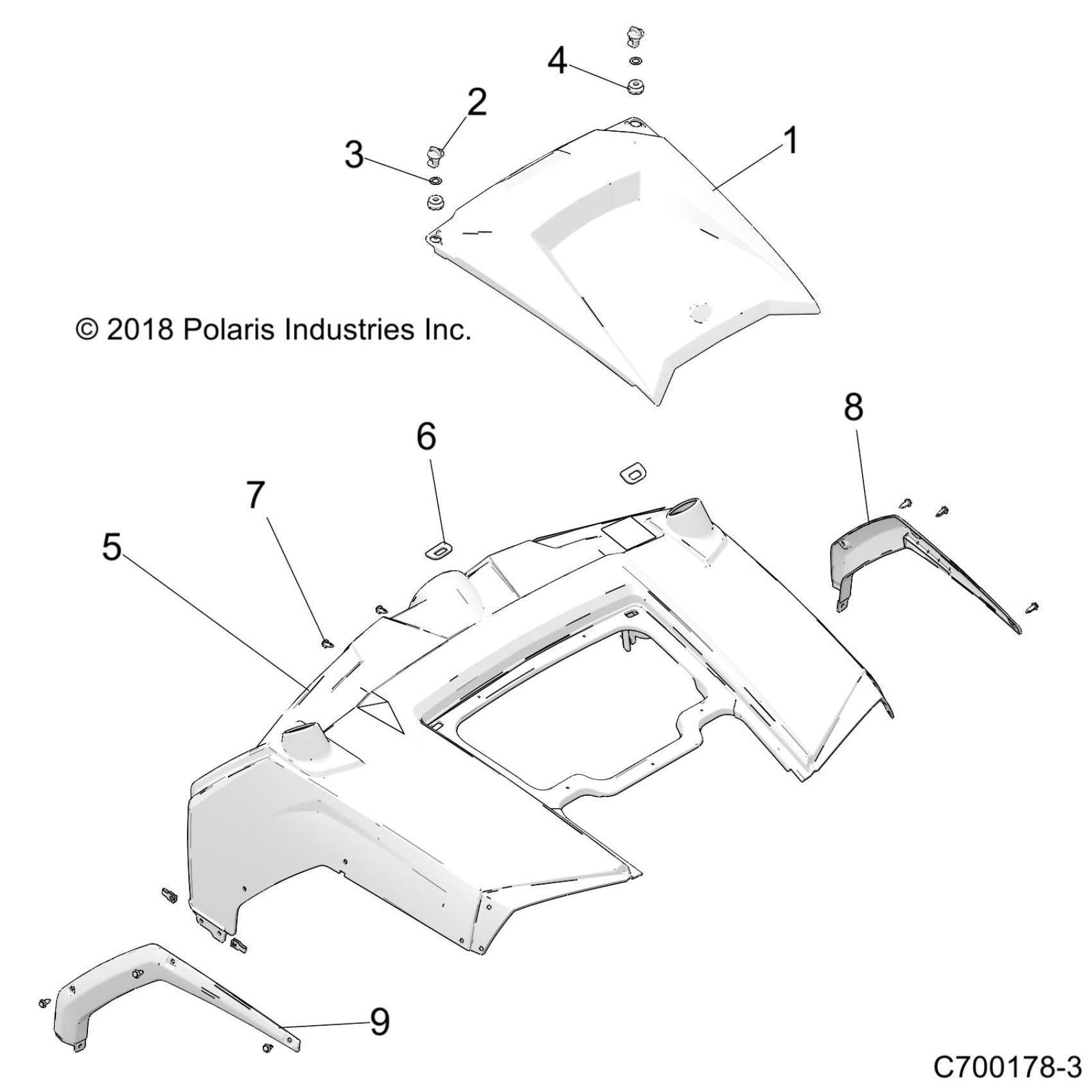 4
2
3
1
© 2018 Polaris Industries Inc.
8
6
7
5
9
C700178-3