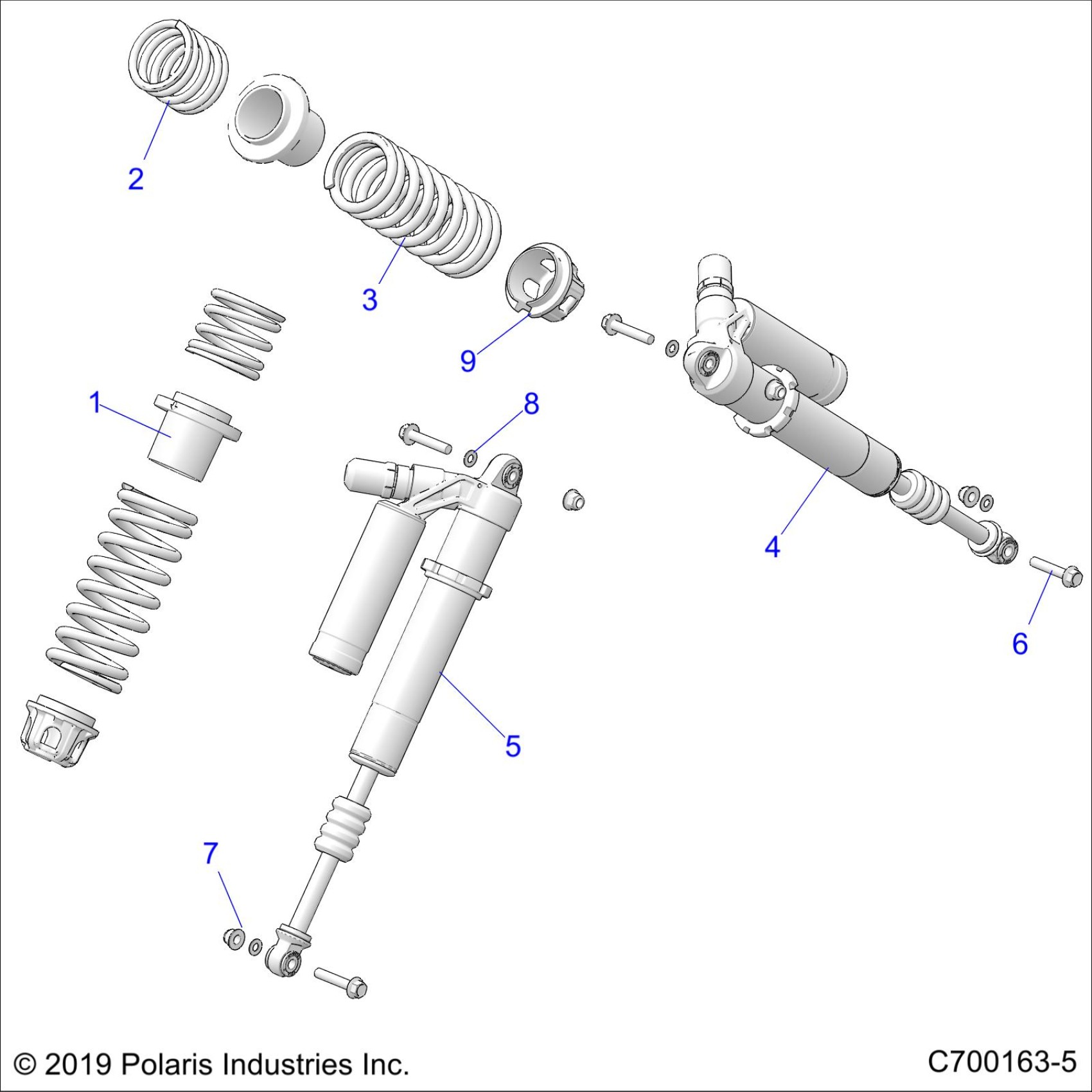 2

3

9

1

8

4

6

5

7

© 2019 Polaris Industries Inc.

C700163-5