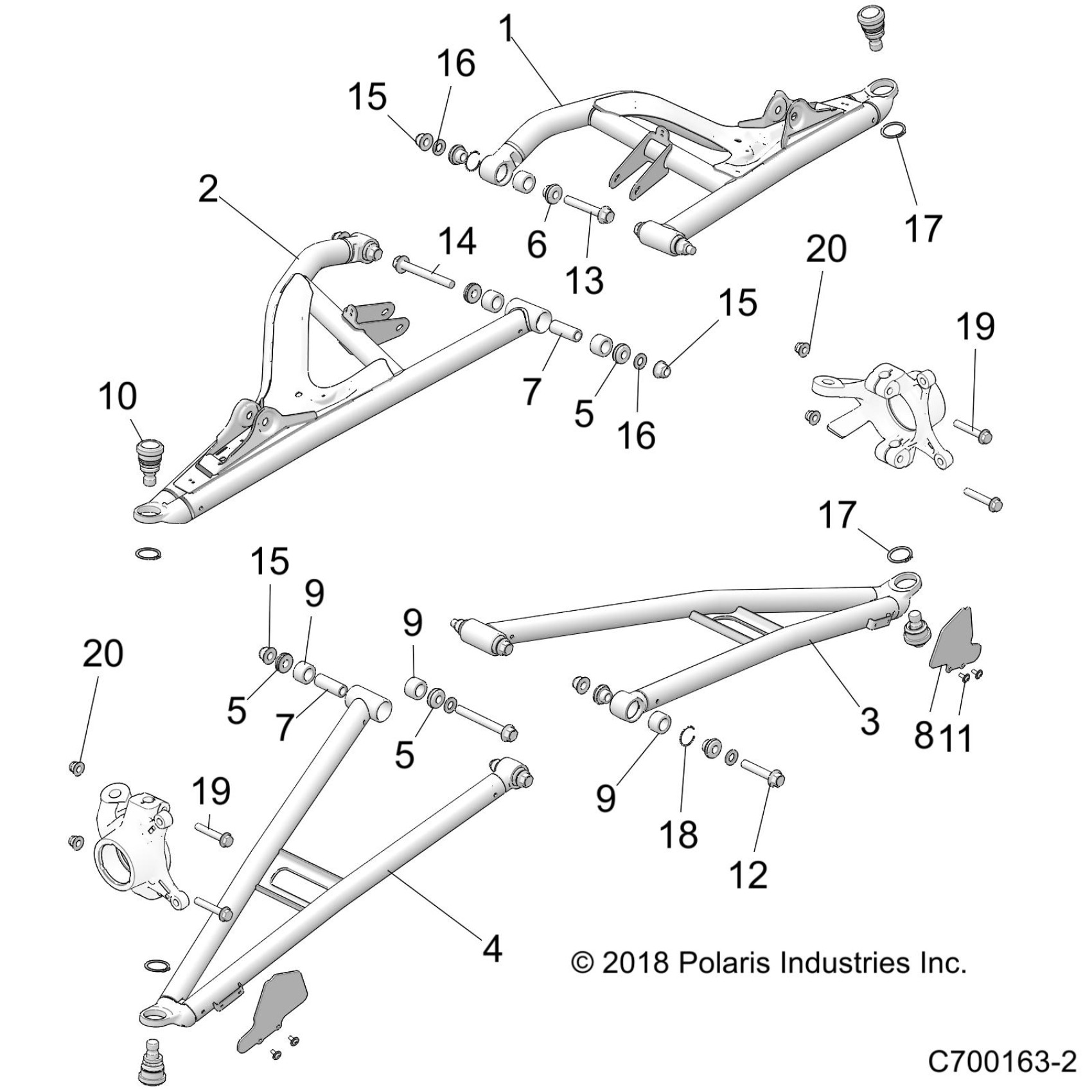 1
16
15
17
2
14
6
13
20
15
19
10
7
5
16
17
15
9
9
20
5
7
5
3
8
11
9
18
12
19
4
© 2018 Polaris Industries Inc.
C700163-2