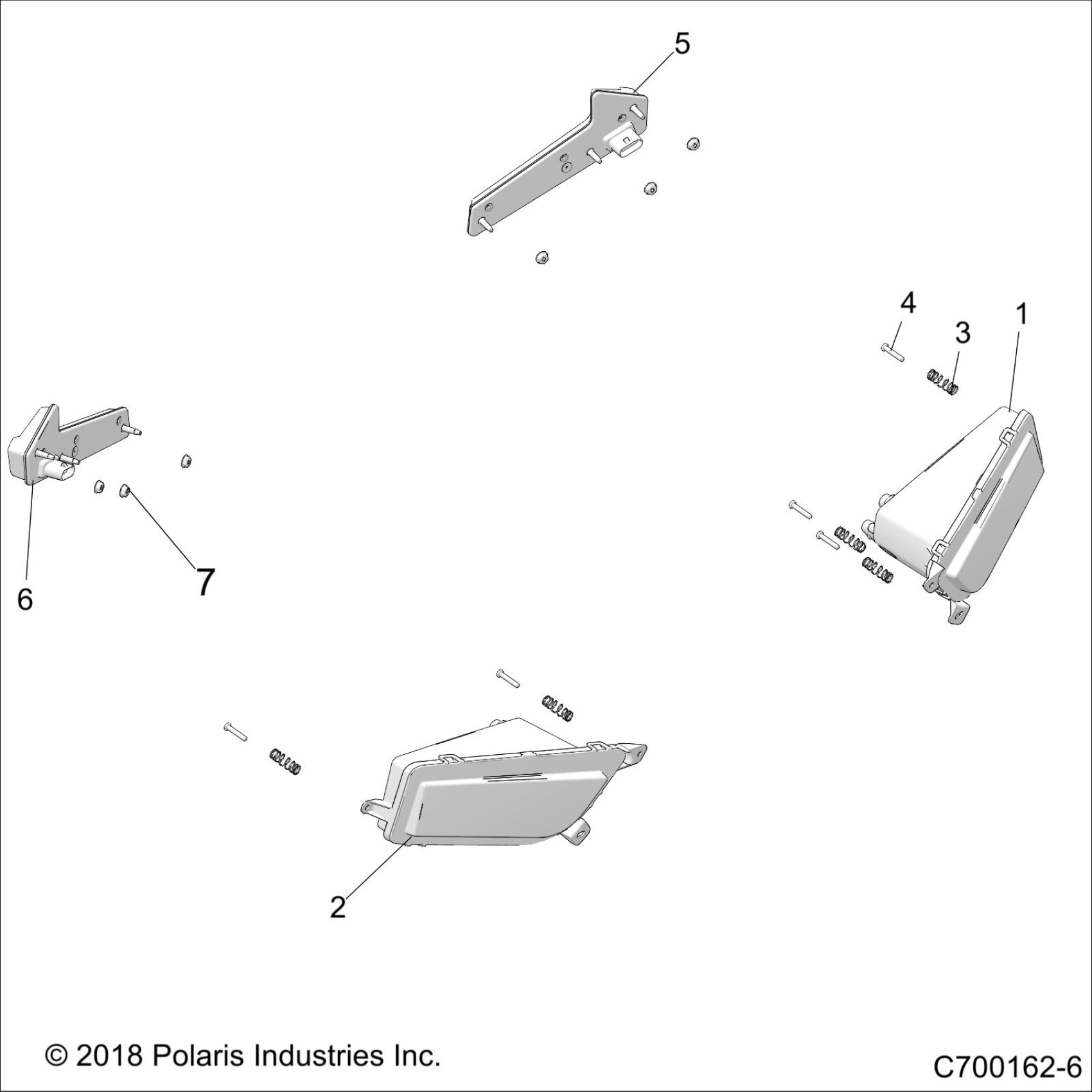 5

4
3
1

6
7

2

© 2018 Polaris Industries Inc.
C700162-6