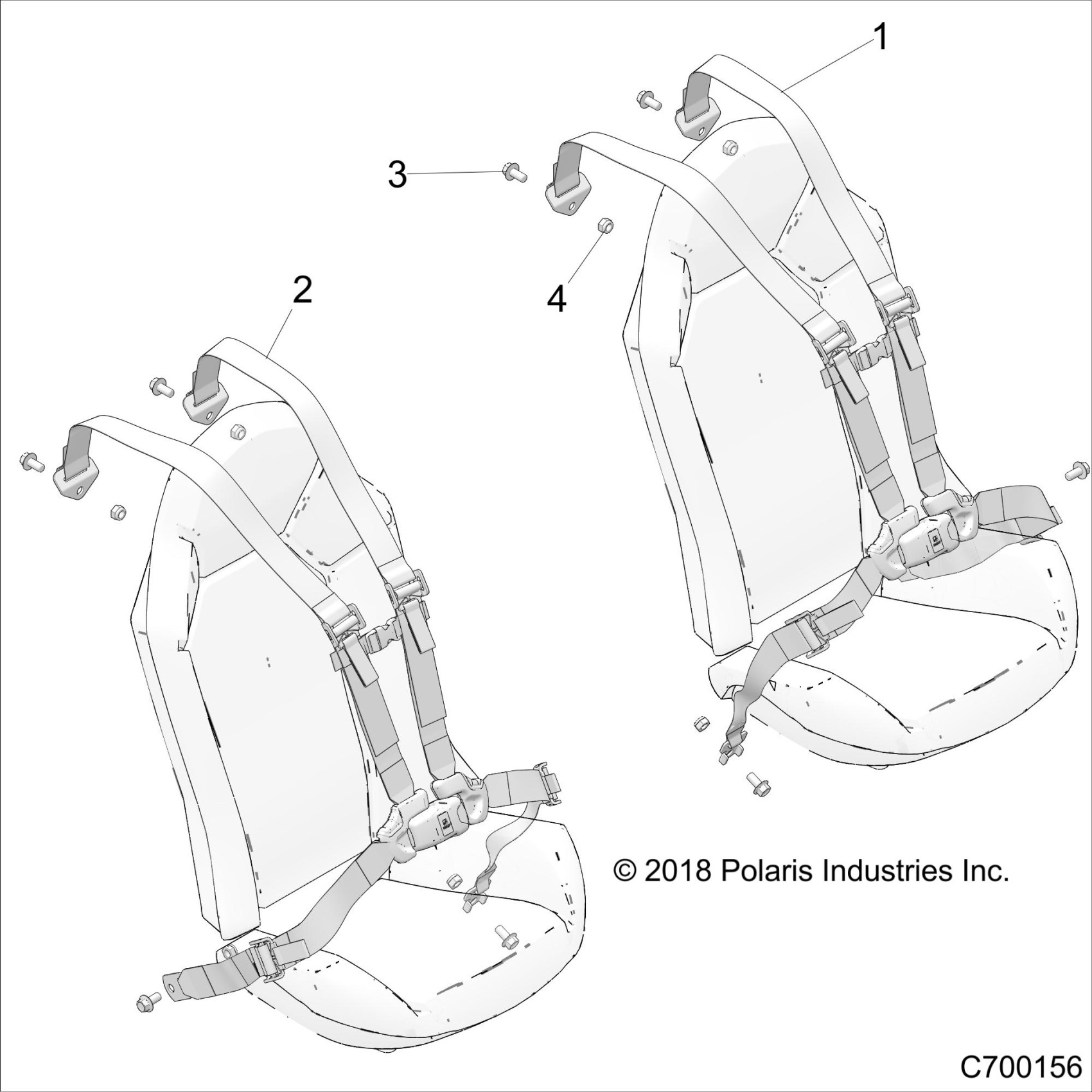 1

3

4

2

© 2018 Polaris Industries Inc.

C700156