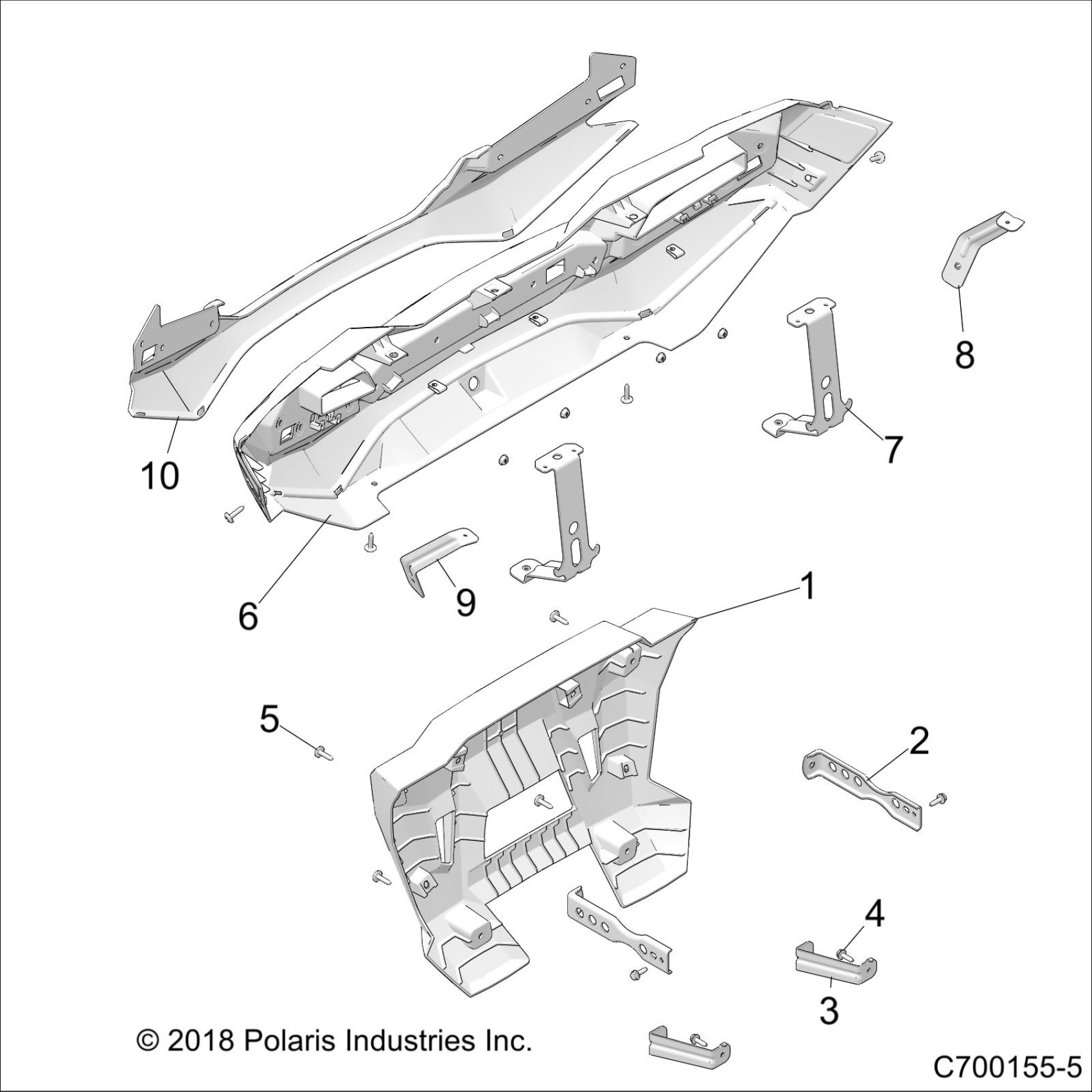 8

7

10

6

9

1

5

2

4

3

© 2018 Polaris Industries Inc.

C700155-5