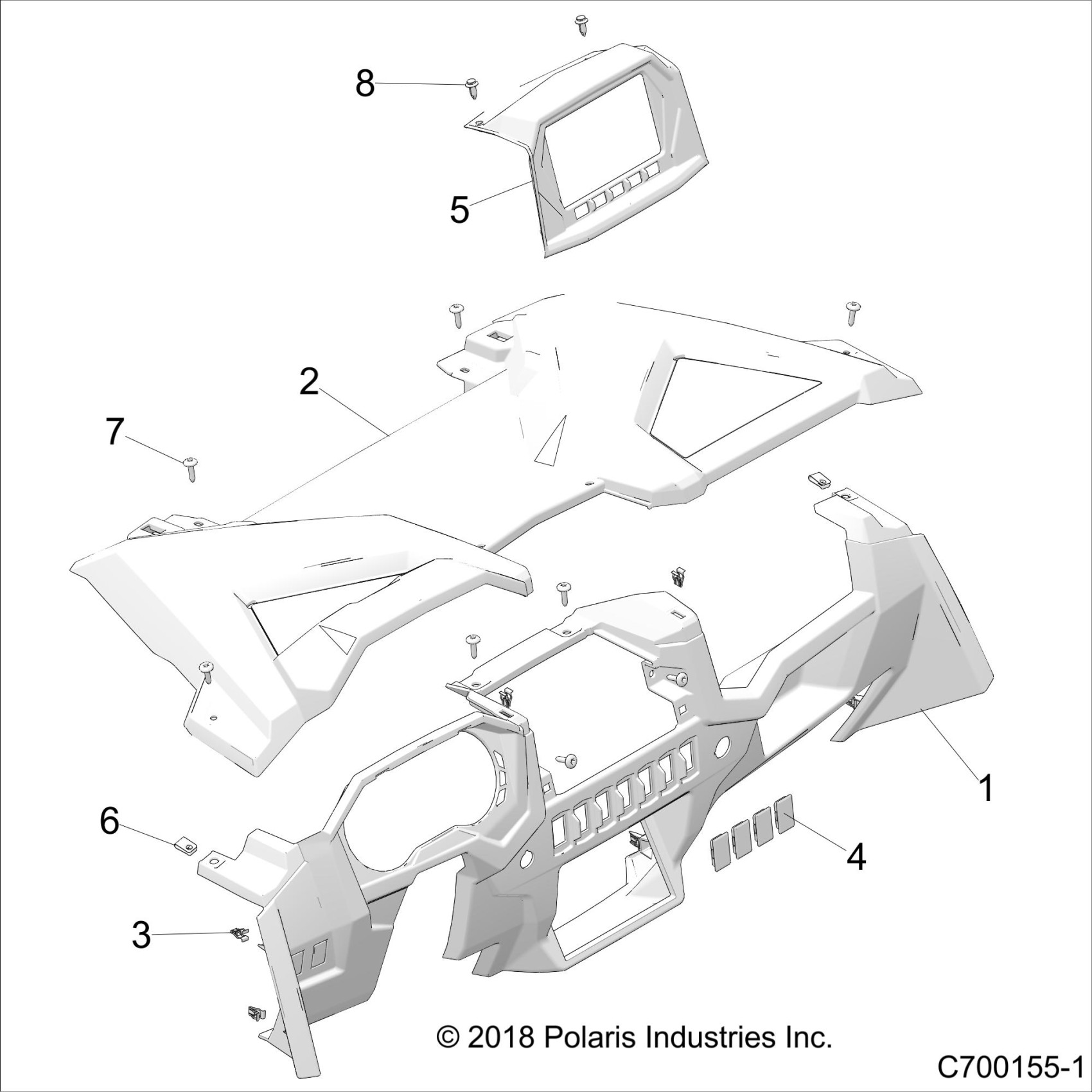 8

5

2

7

1

6

4

3

© 2018 Polaris Industries Inc.

C700155-1