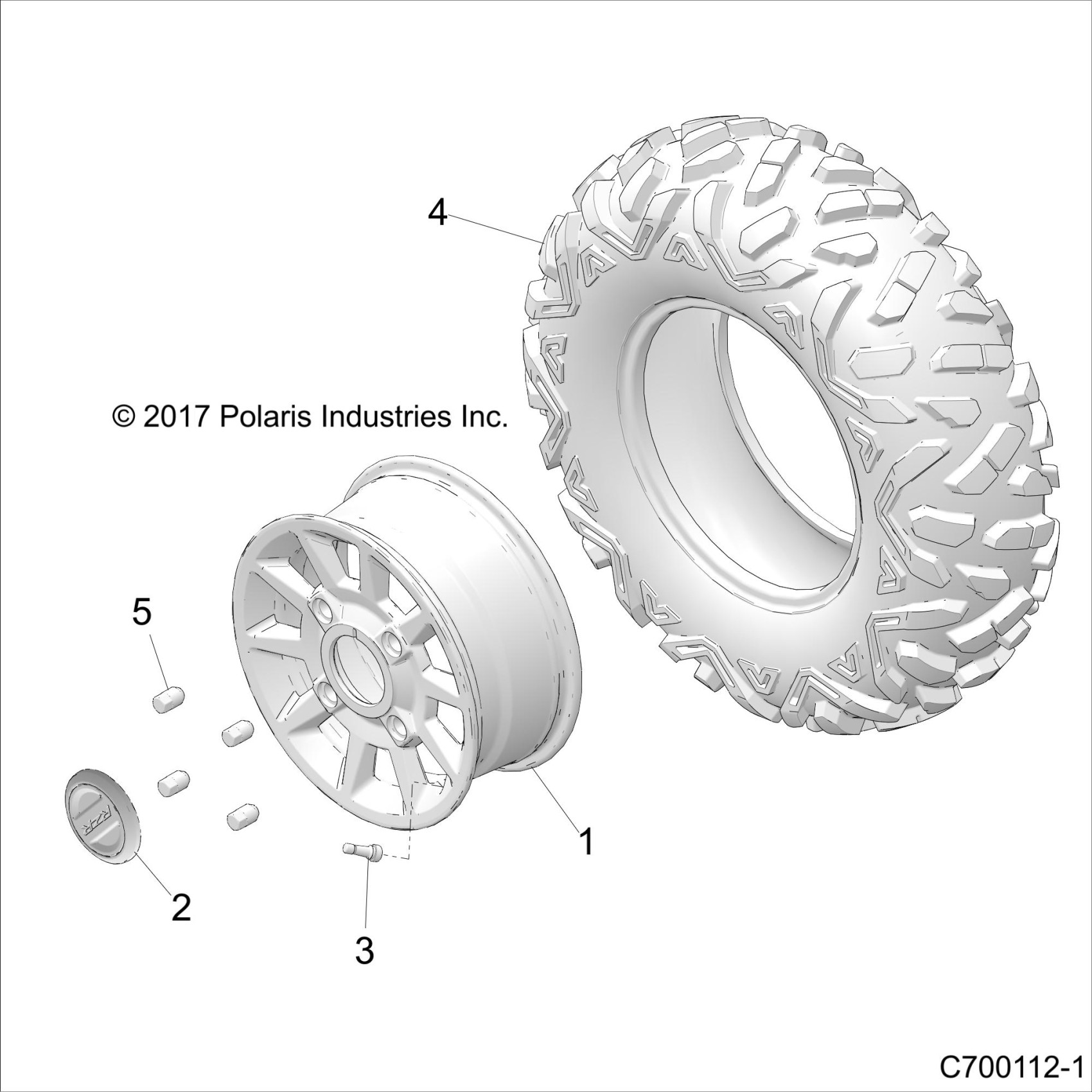 4

© 2017 Polaris Industries Inc.

5

RZR

1

2

3

C700112-1