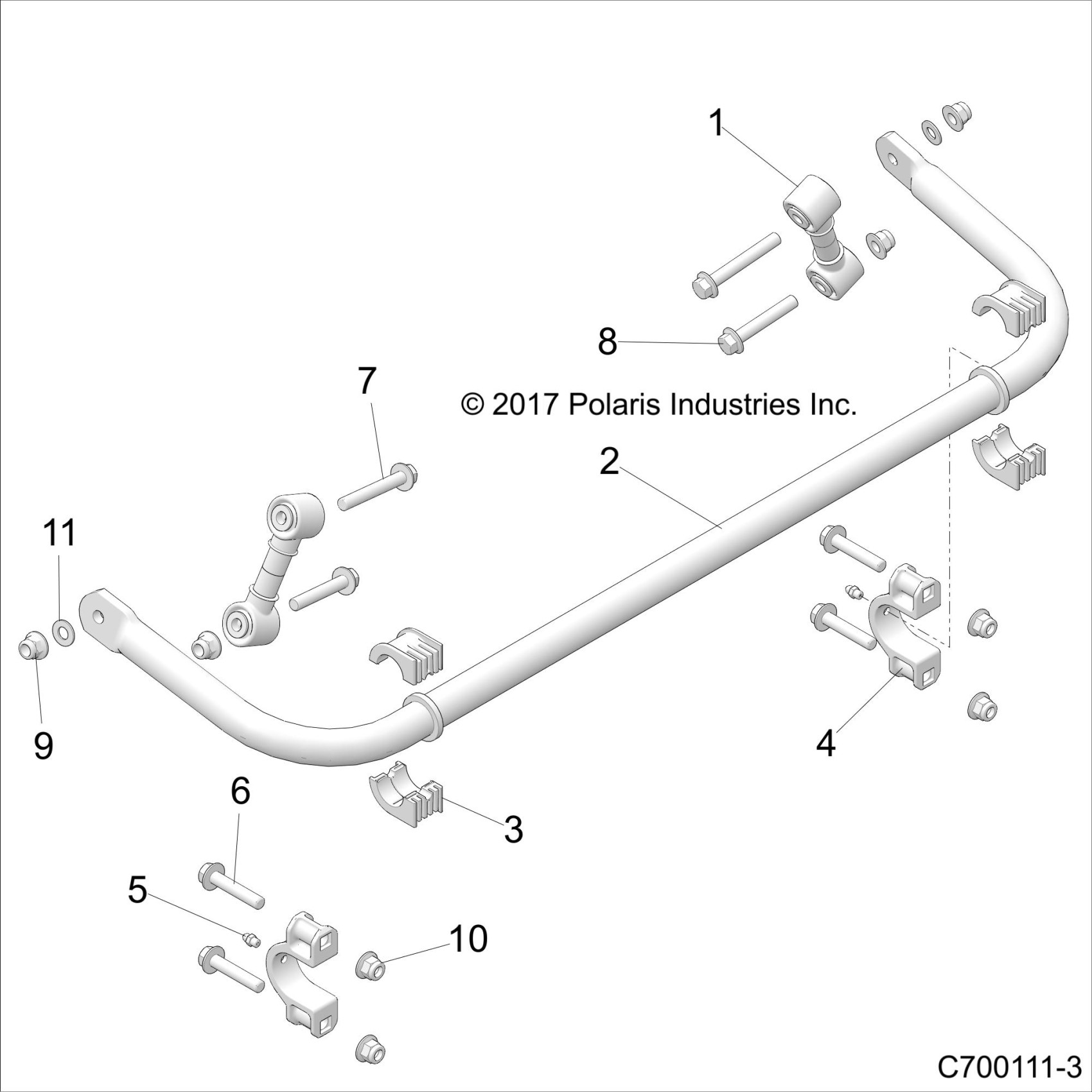 1

8

7

© 2017 Polaris Industries Inc.

2

11

9

4

6

3

5

10

C700111-3