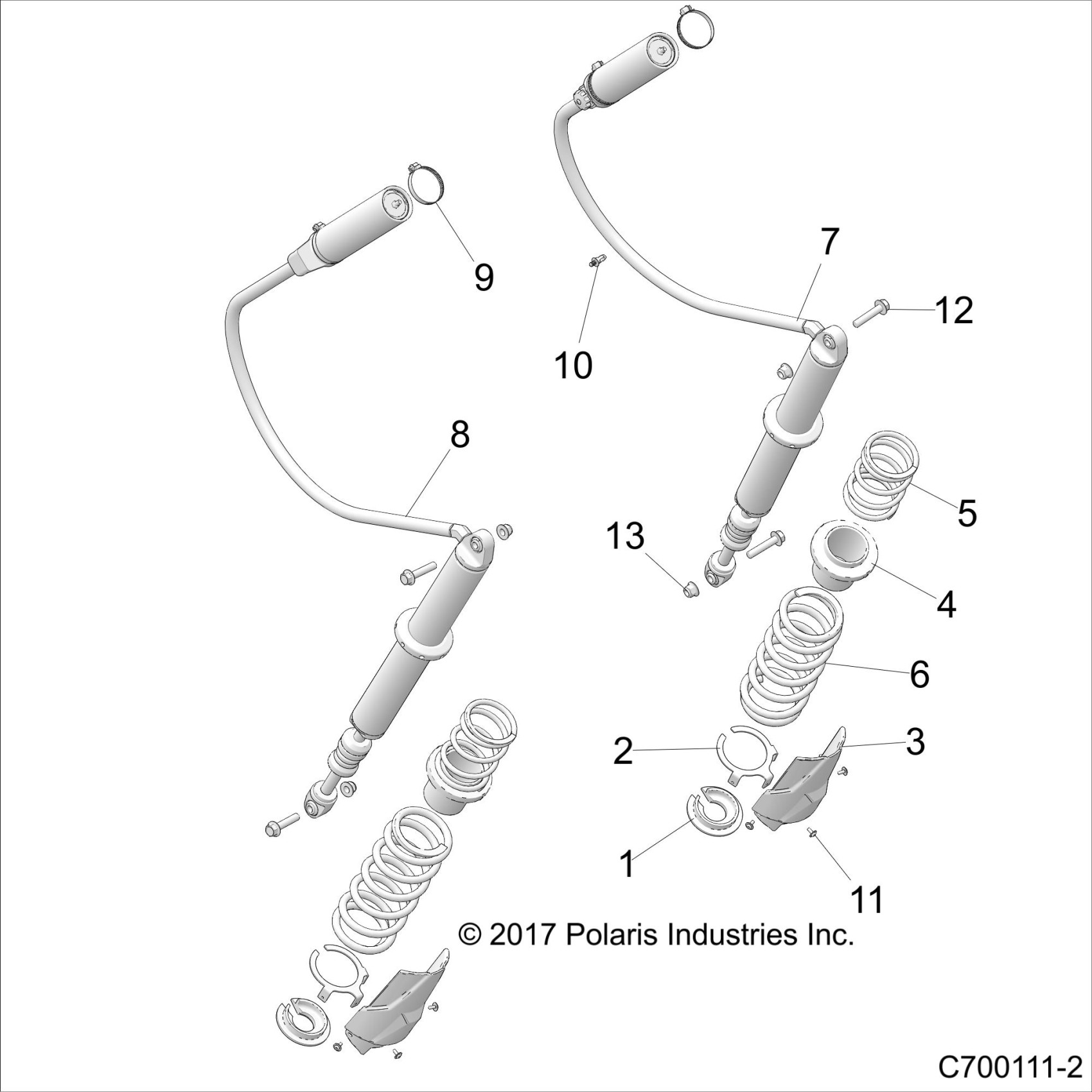 9

7

12

10

8

5

13

4

6

2

3

1

11

© 2017 Polaris Industries Inc.

C700111-2