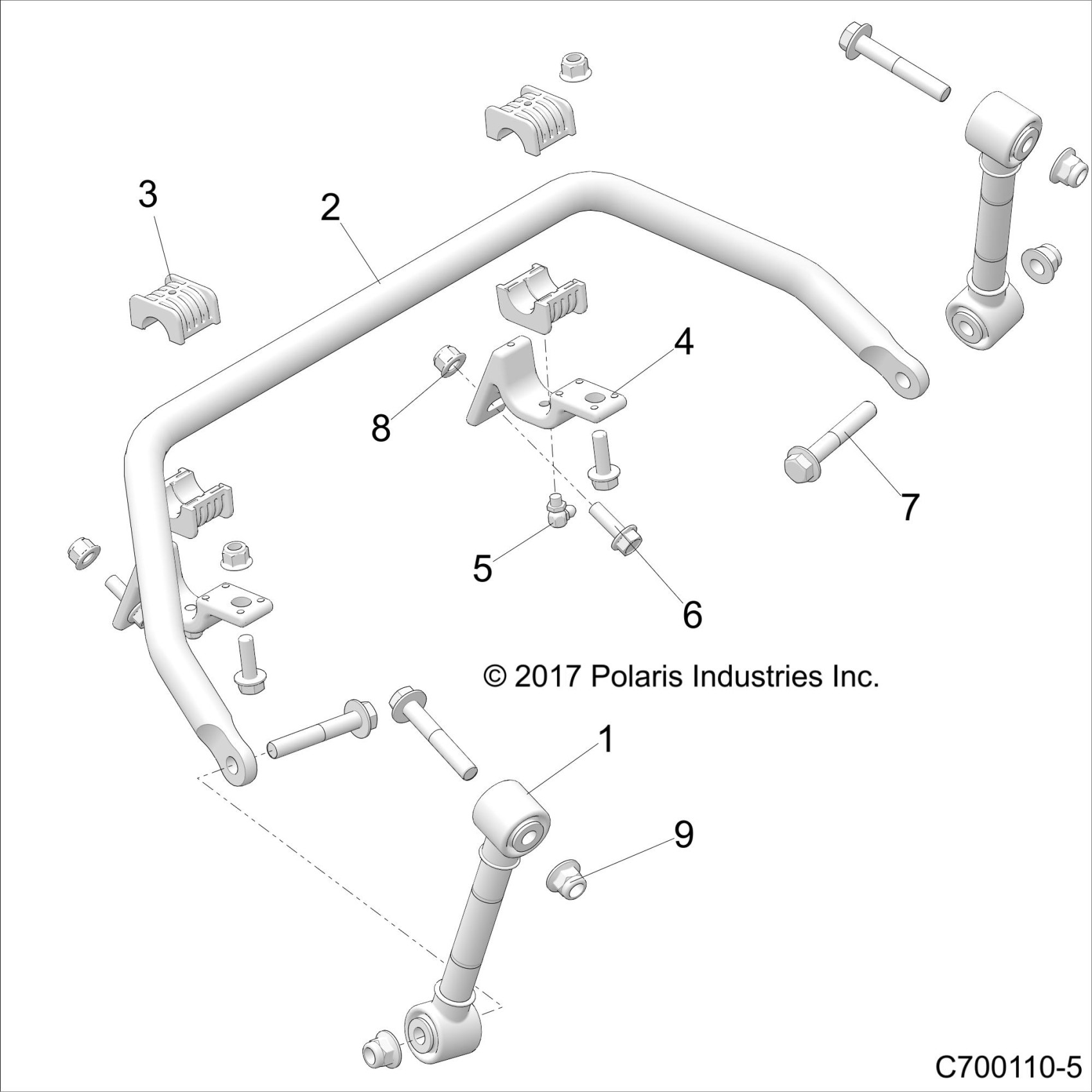 3
2
4
8
7
5
6
© 2017 Polaris Industries Inc.
1
9
C700110-5