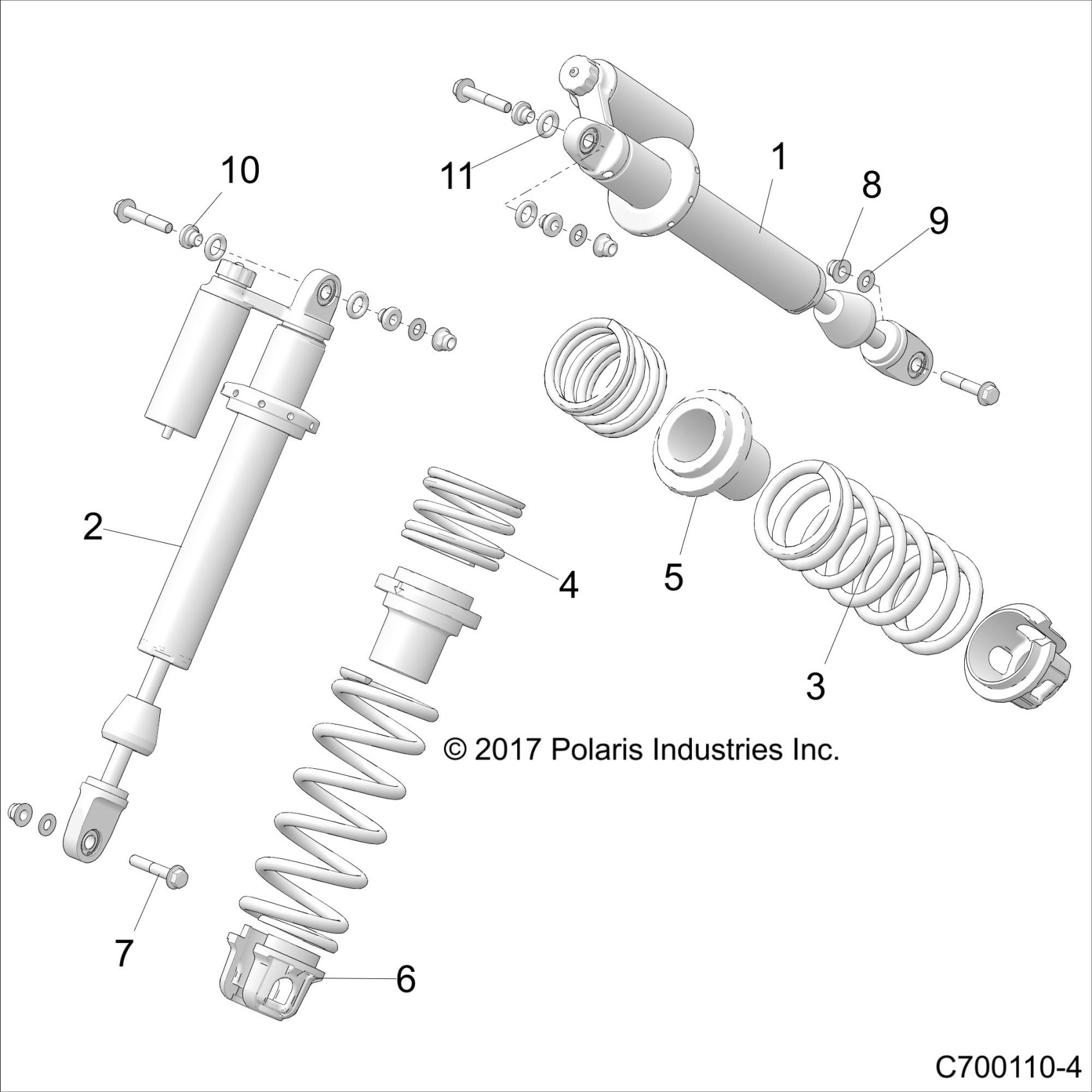 10

11

1

8

9

2

4

5

3

© 2017 Polaris Industries Inc.

7

6

C700110-4