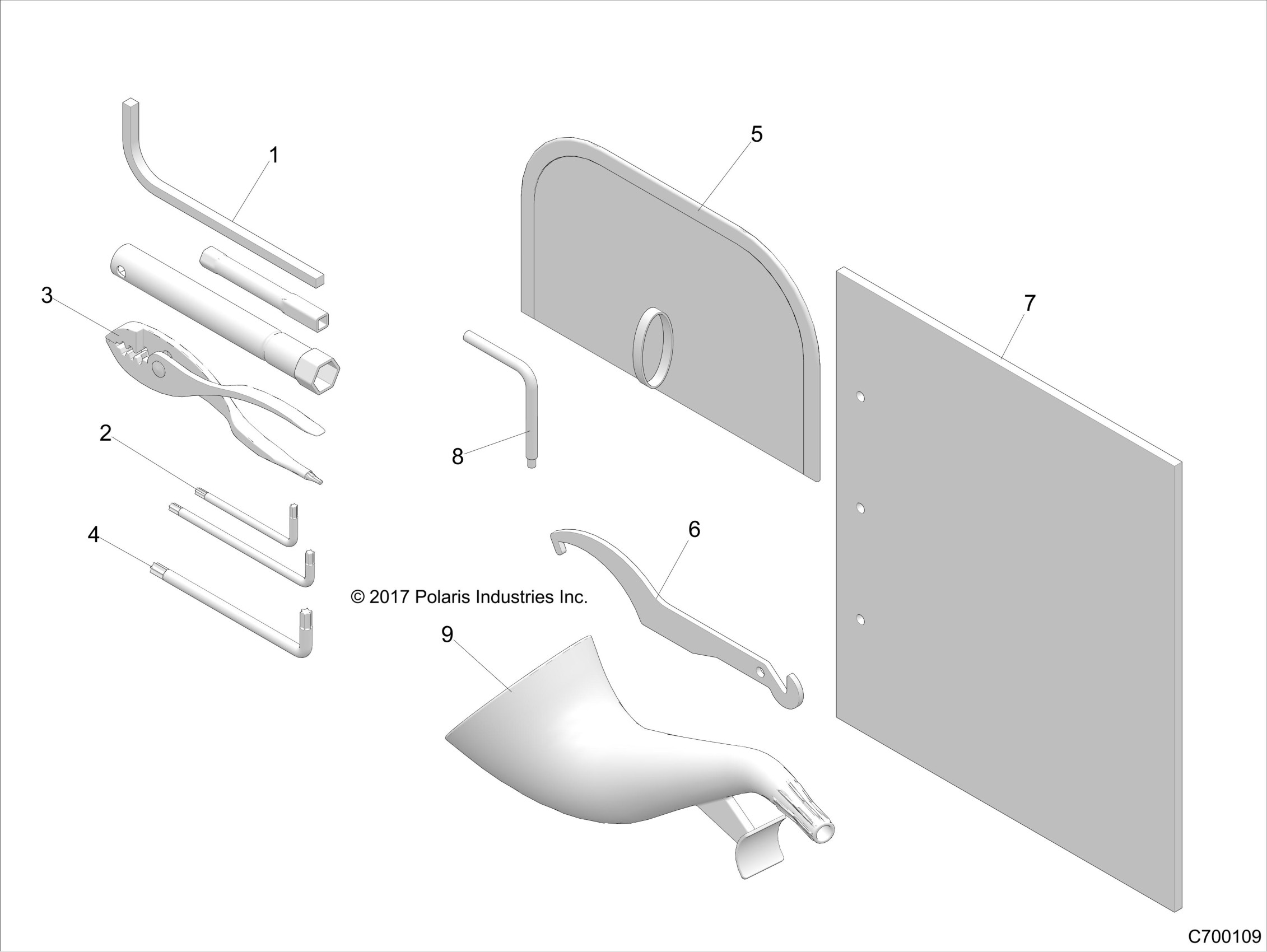 1

5

3

7

8

2

6

4

© 2017 Polaris Industries Inc.

9

C700109