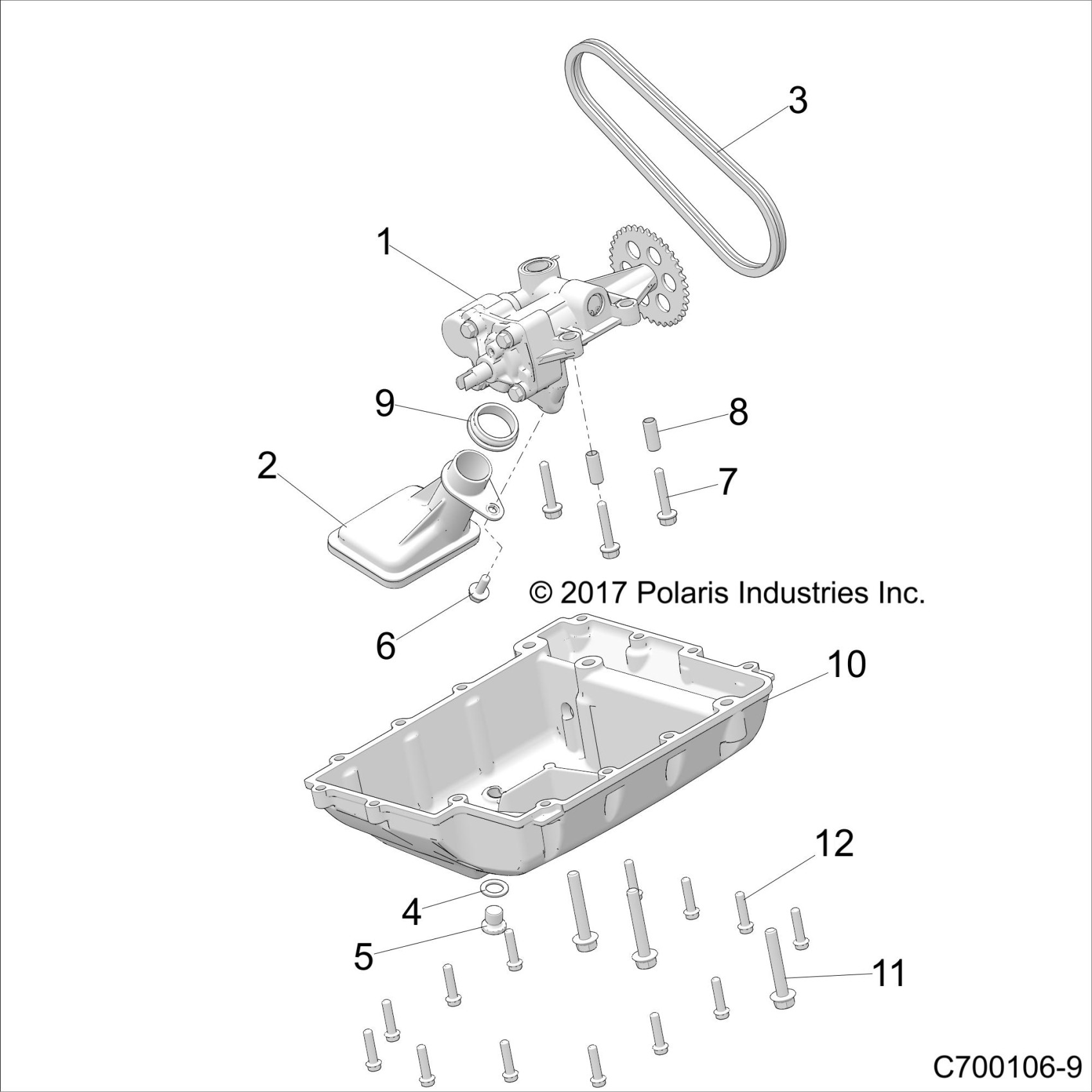 3

1

9

8

2

7

© 2017 Polaris Industries Inc.

6

10

12

4

5

11

C700106-9