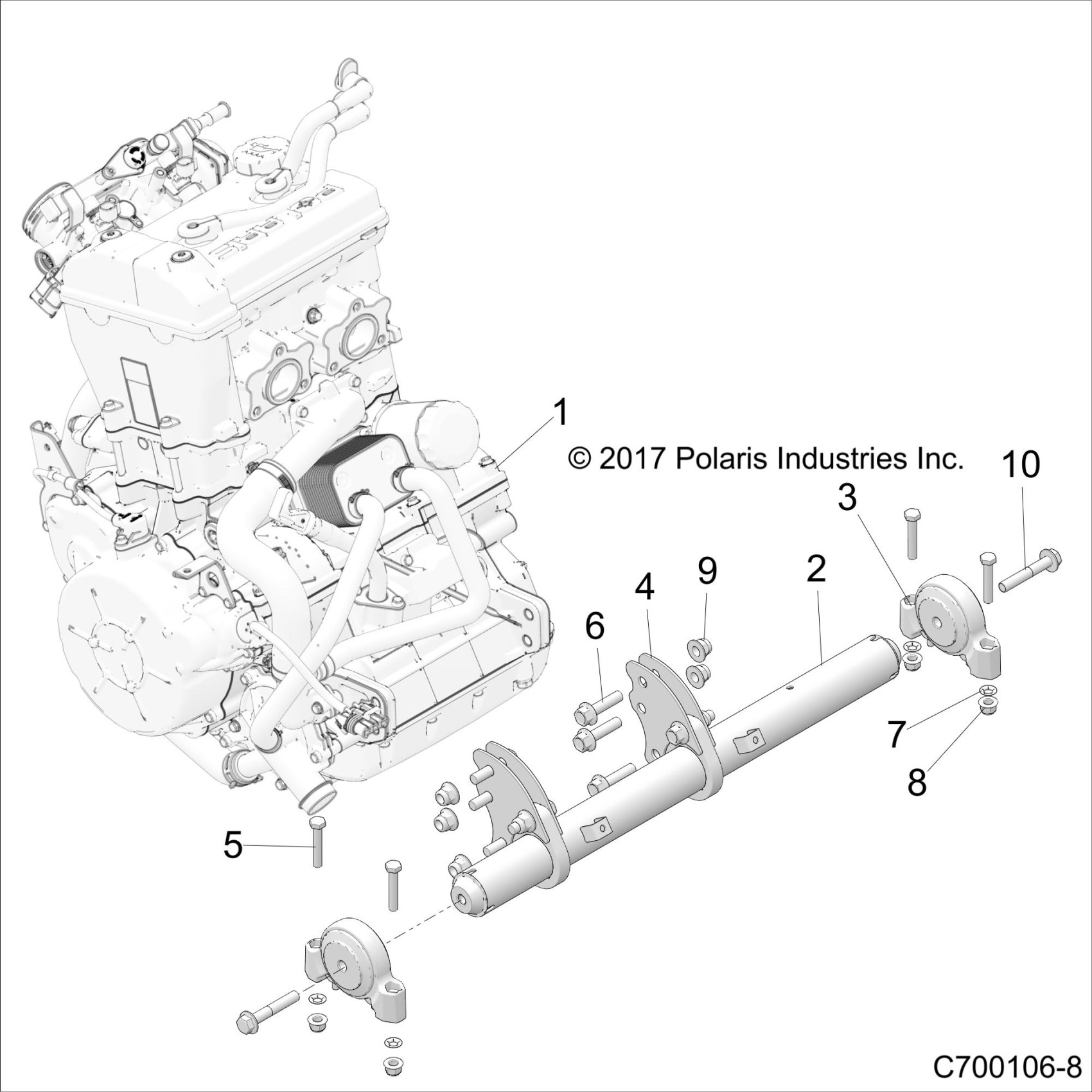 1

© 2017 Polaris Industries Inc.

10

3

9

2

4

6

7

8

5

C700106-8