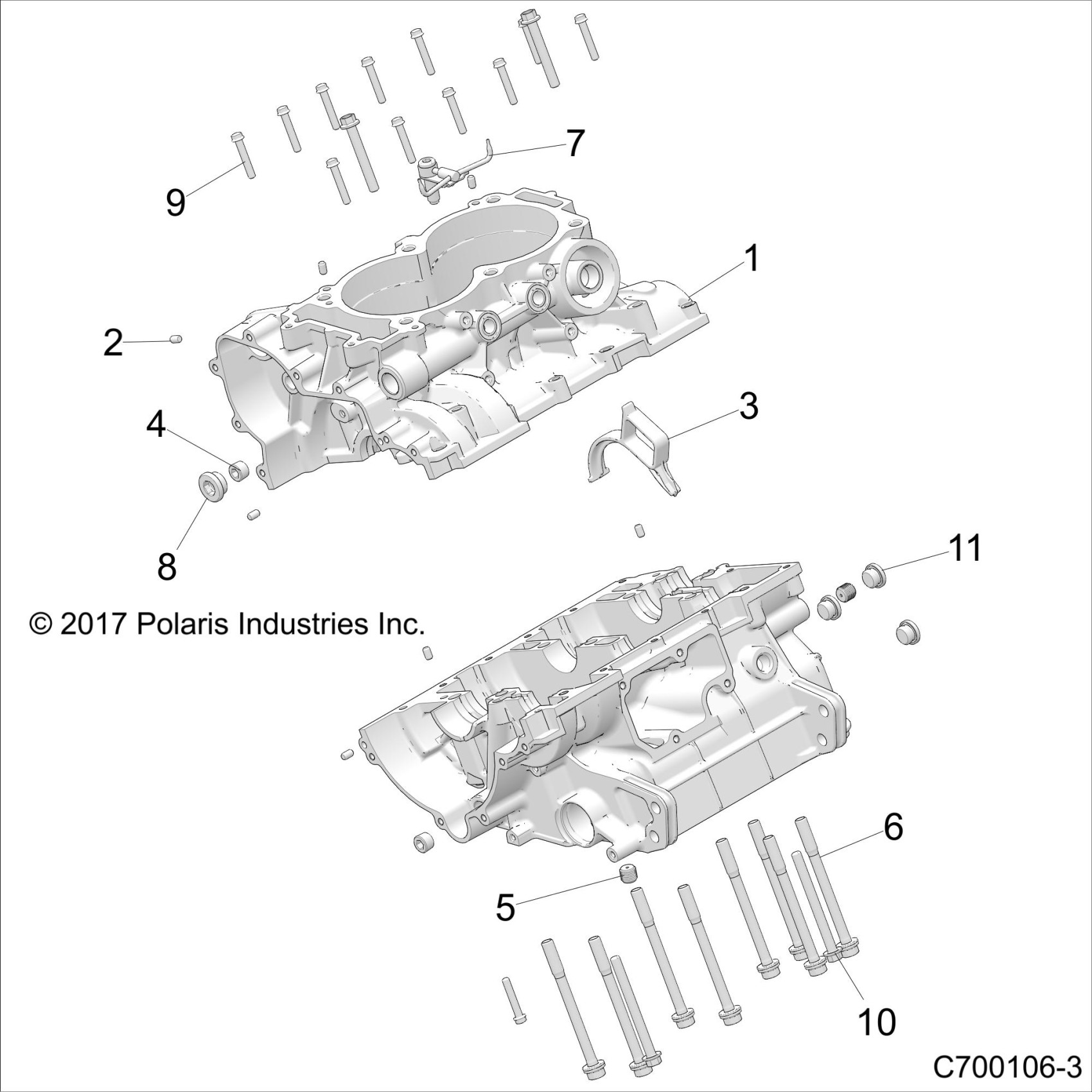 7
9
1
2
3
4
8
11
© 2017 Polaris Industries Inc.
6
5
10
C700106-3