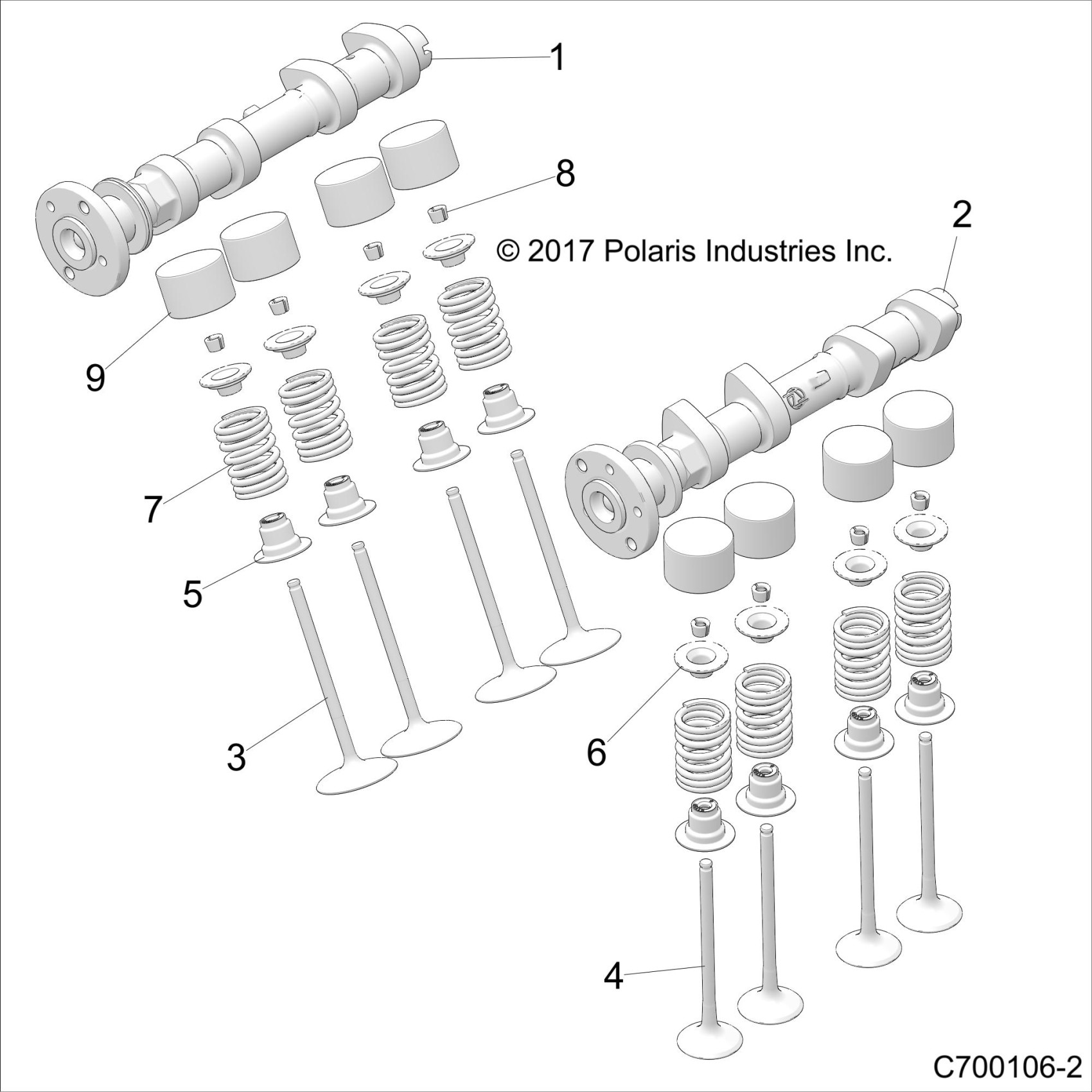 1

8

2

© 2017 Polaris Industries Inc.

9

7

5

3

6

4

C700106-2