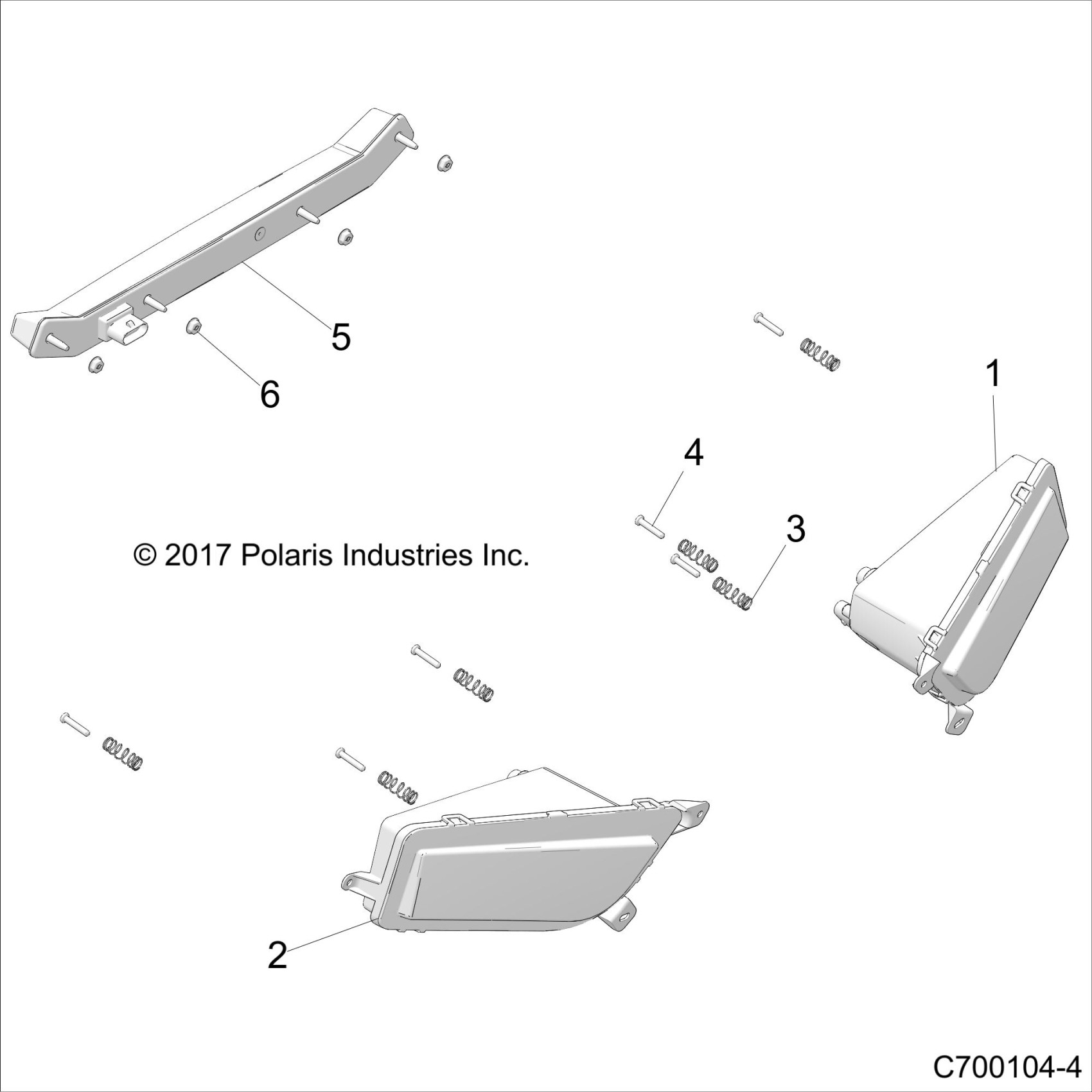 5

6

1

4

3

© 2017 Polaris Industries Inc.

2

C700104-4