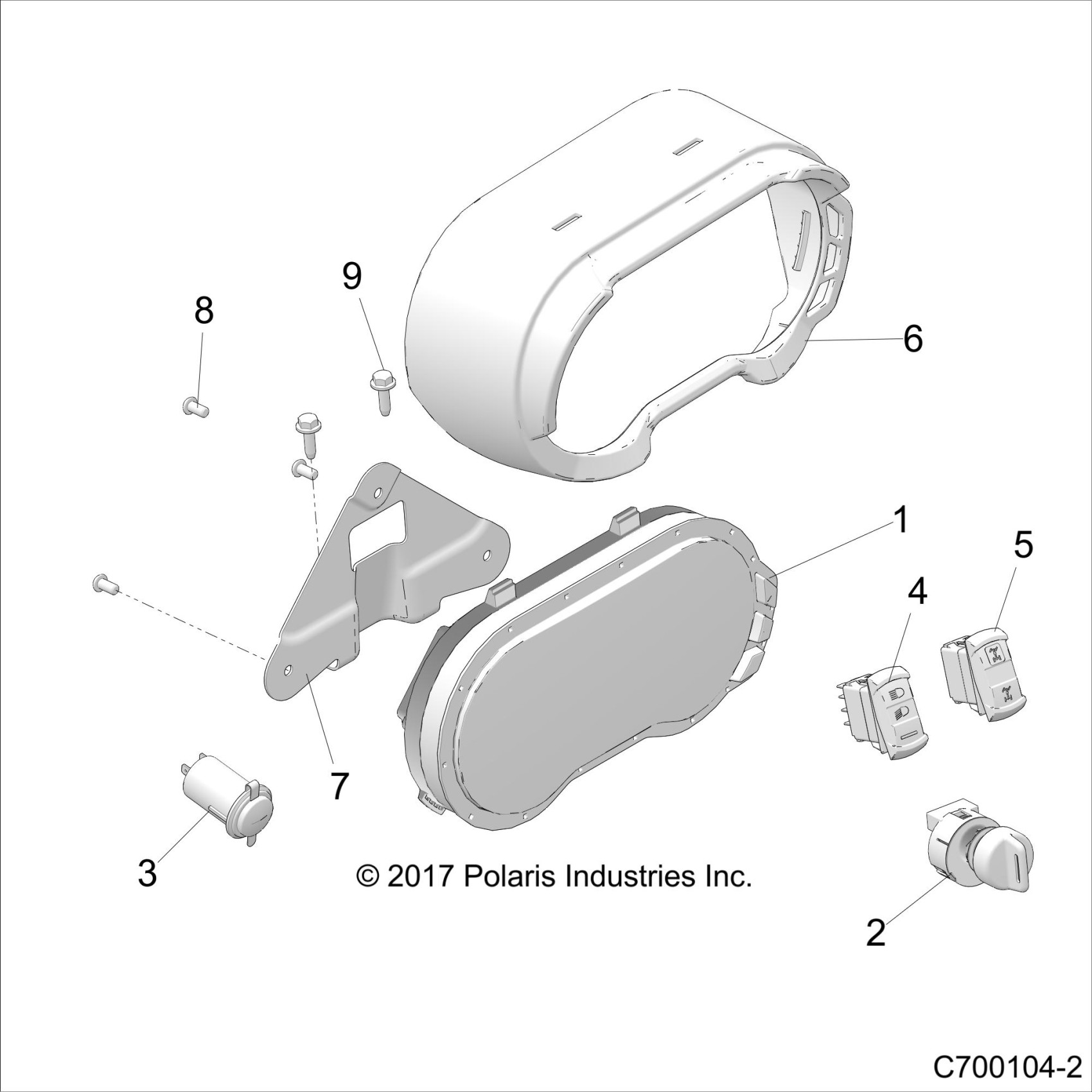 9
8
6
1
5
4
7
3
© 2017 Polaris Industries Inc.
2
C700104-2