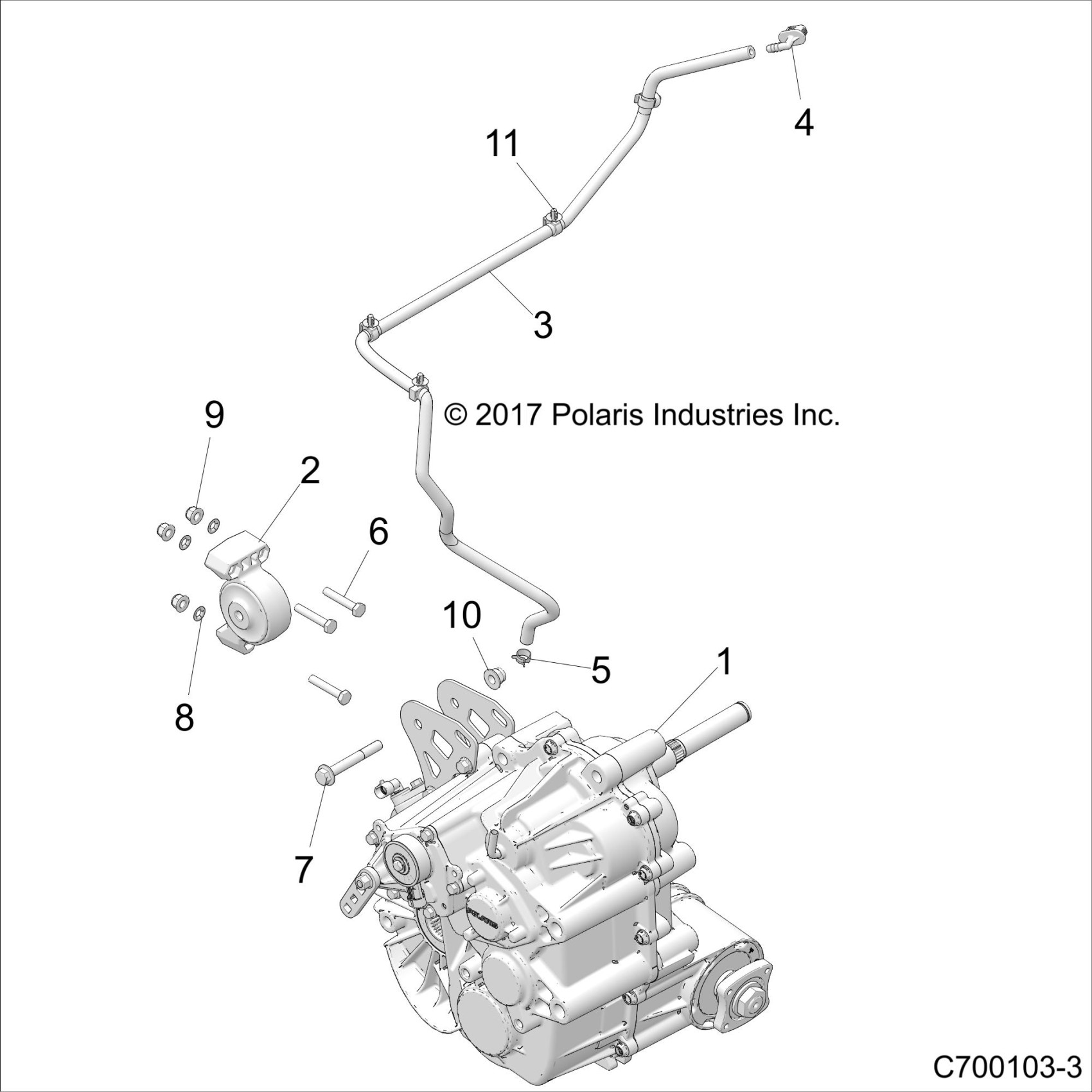 4

11

3

© 2017 Polaris Industries Inc.

9

2

6

10

5

1

8

7

POLARIS

C700103-3