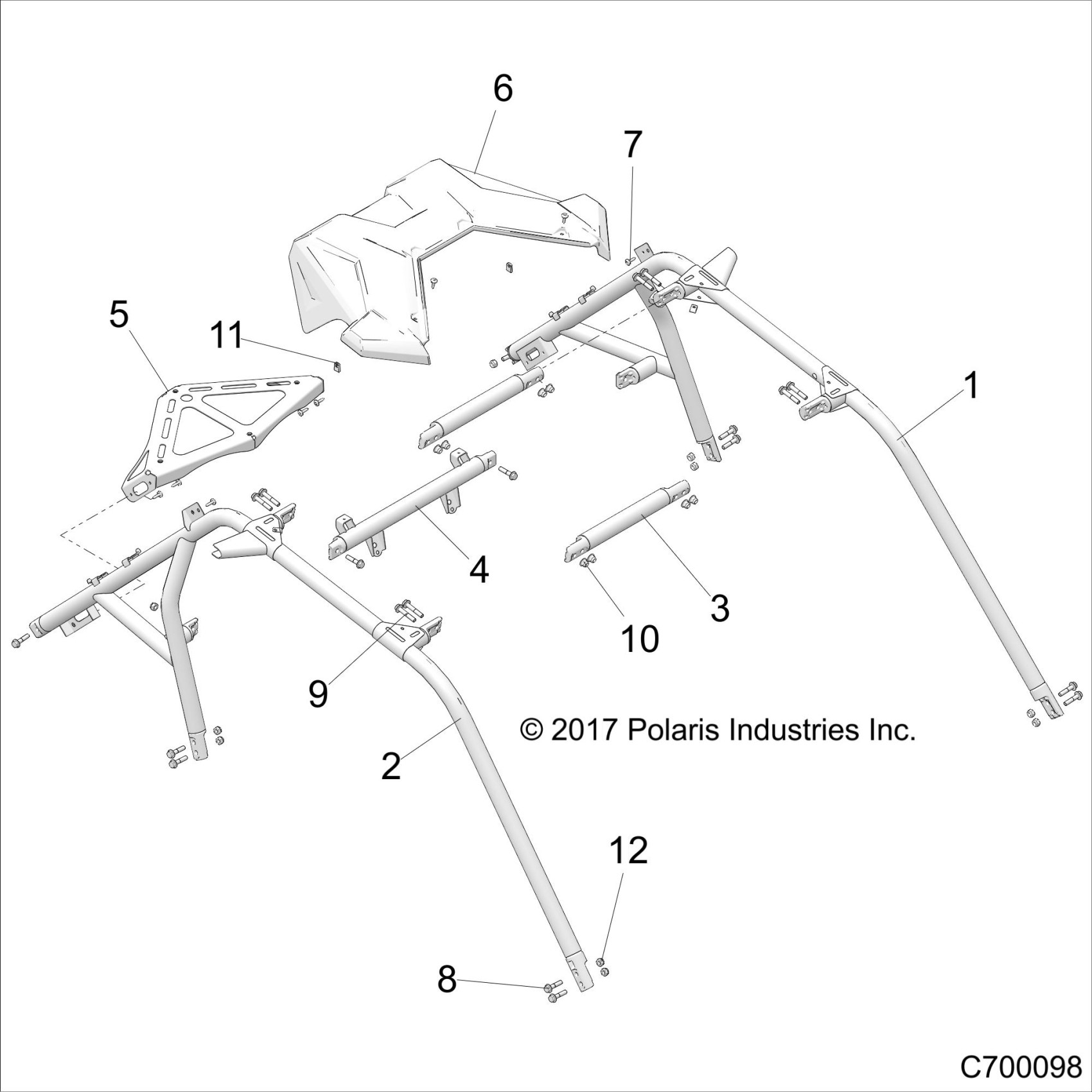 6

7

5

11

1

4

3

10

9

© 2017 Polaris Industries Inc.

2

12

8

C700098