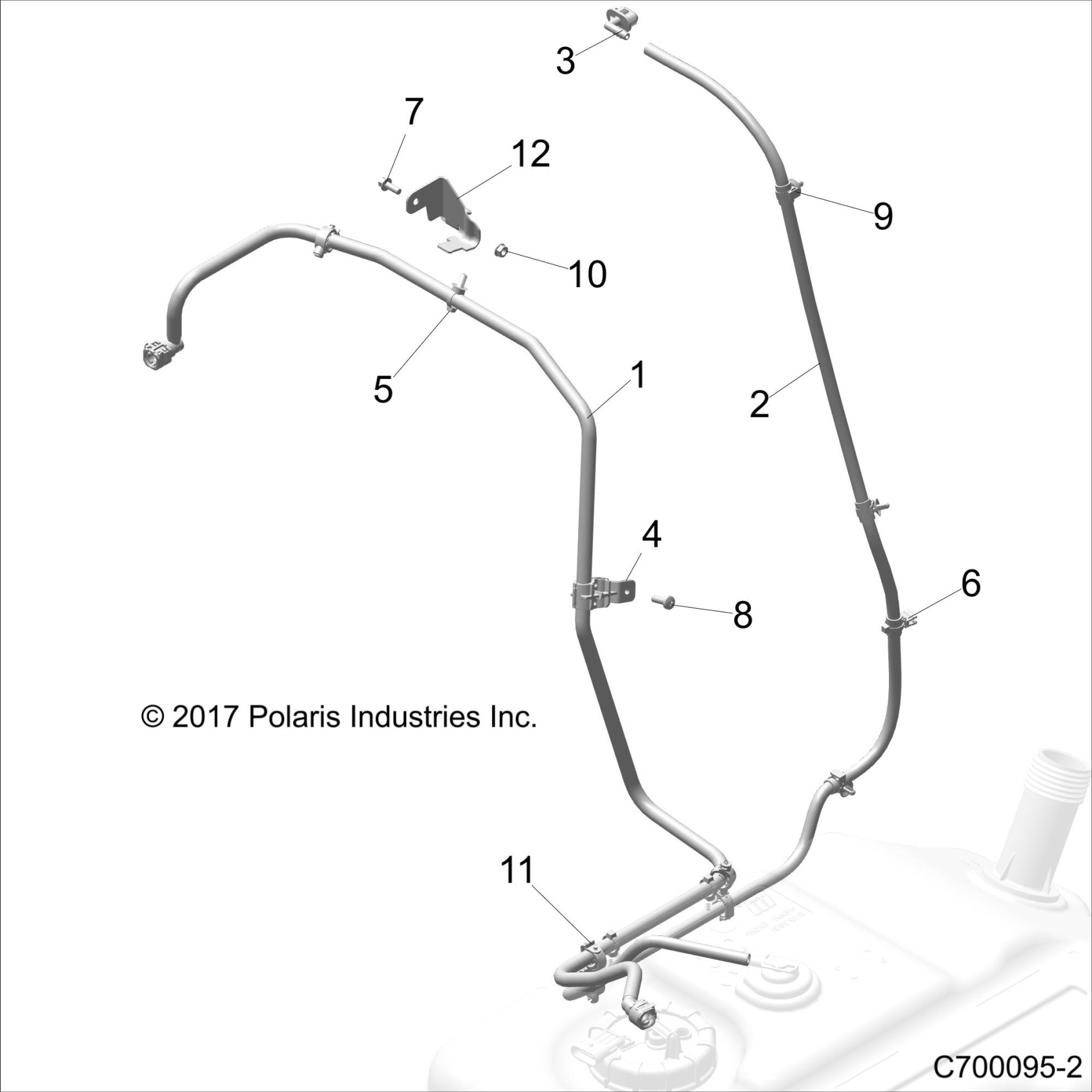 3

7

12

9

10

5

1

2

4

6

8

© 2017 Polaris Industries Inc.

11

C700095-2