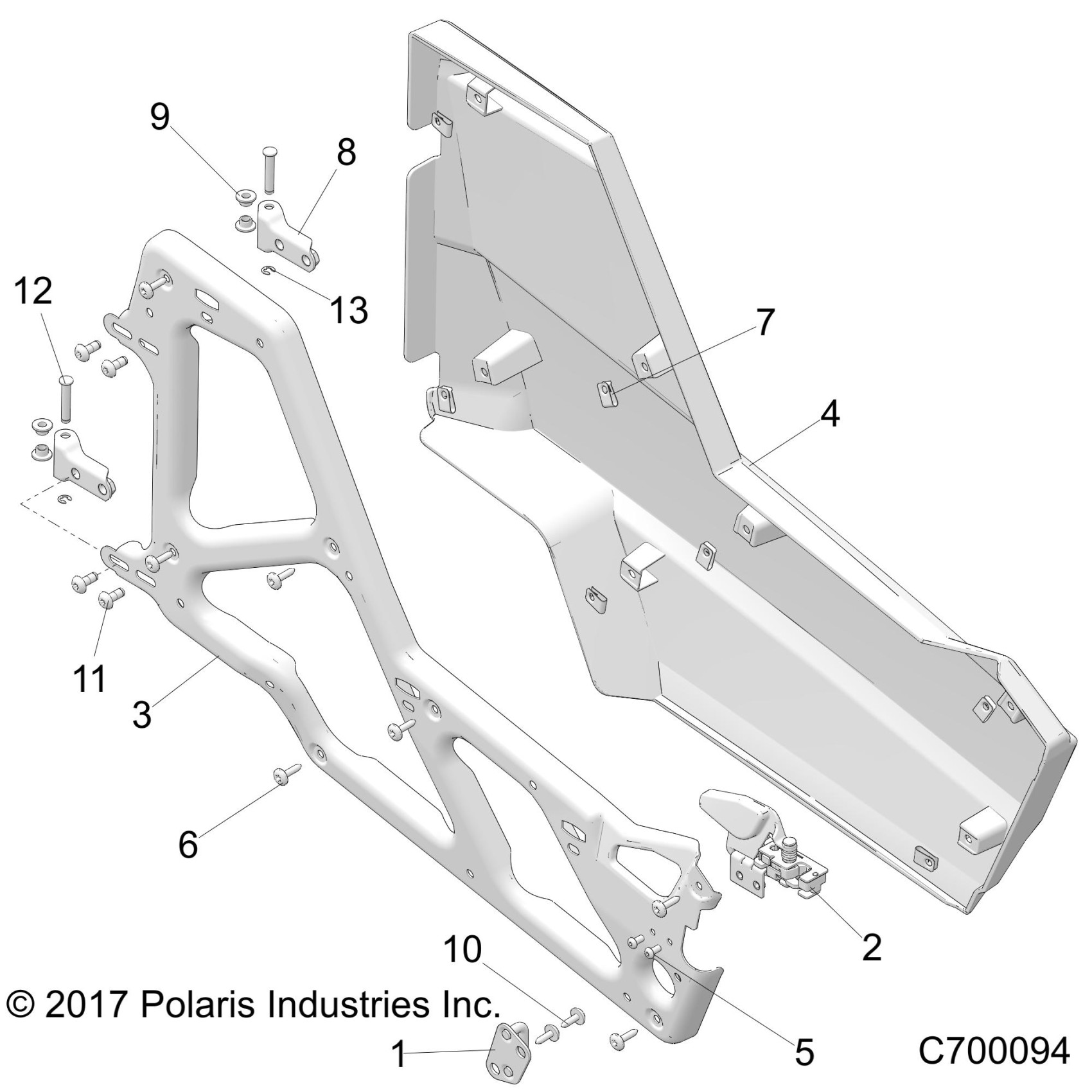 9
8
12
13
7
4
11
3
6
2
10
© 2017 Polaris Industries Inc.
1
5
C700094