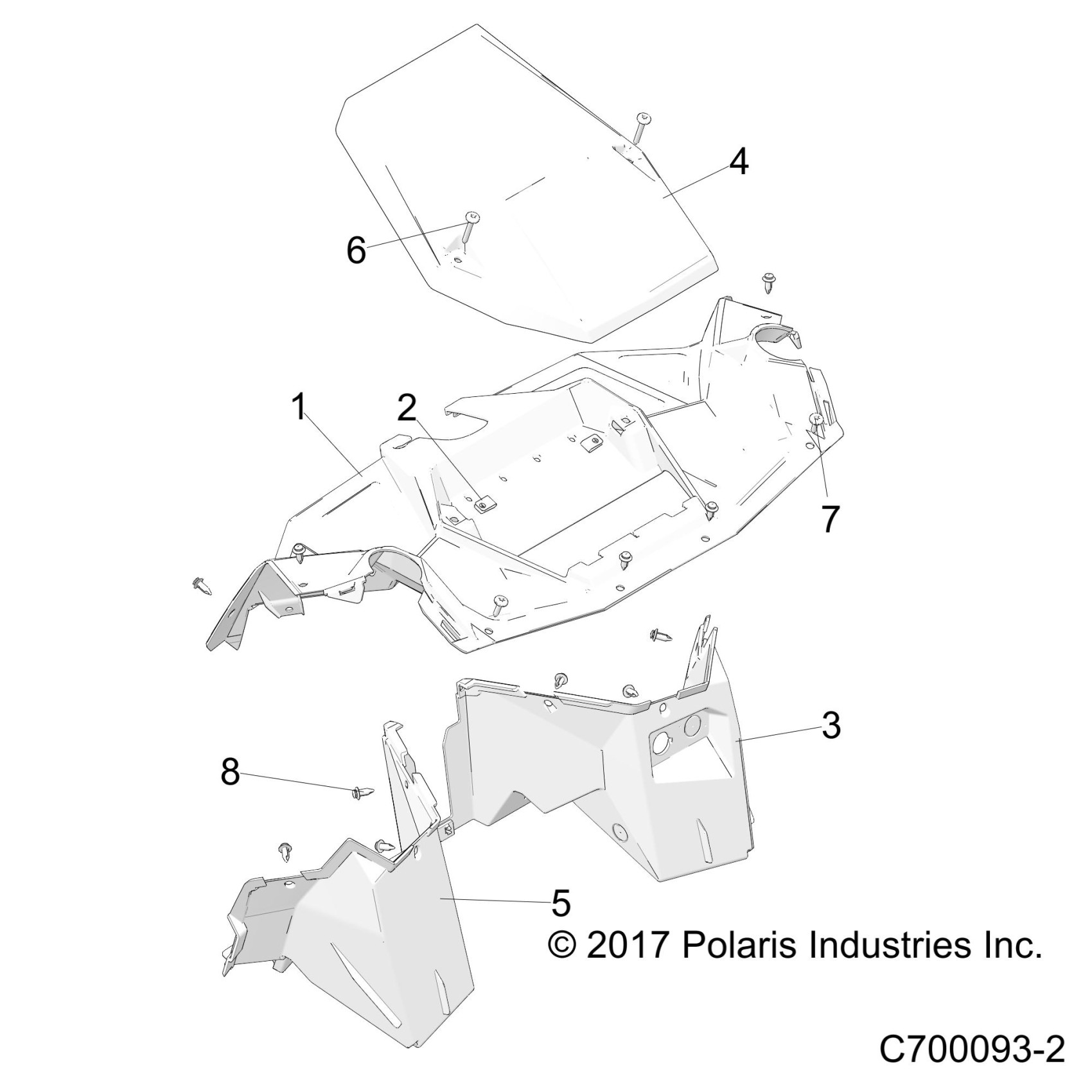 4

6

1

2

7

3

8

5

© 2017 Polaris Industries Inc.

C700093-2