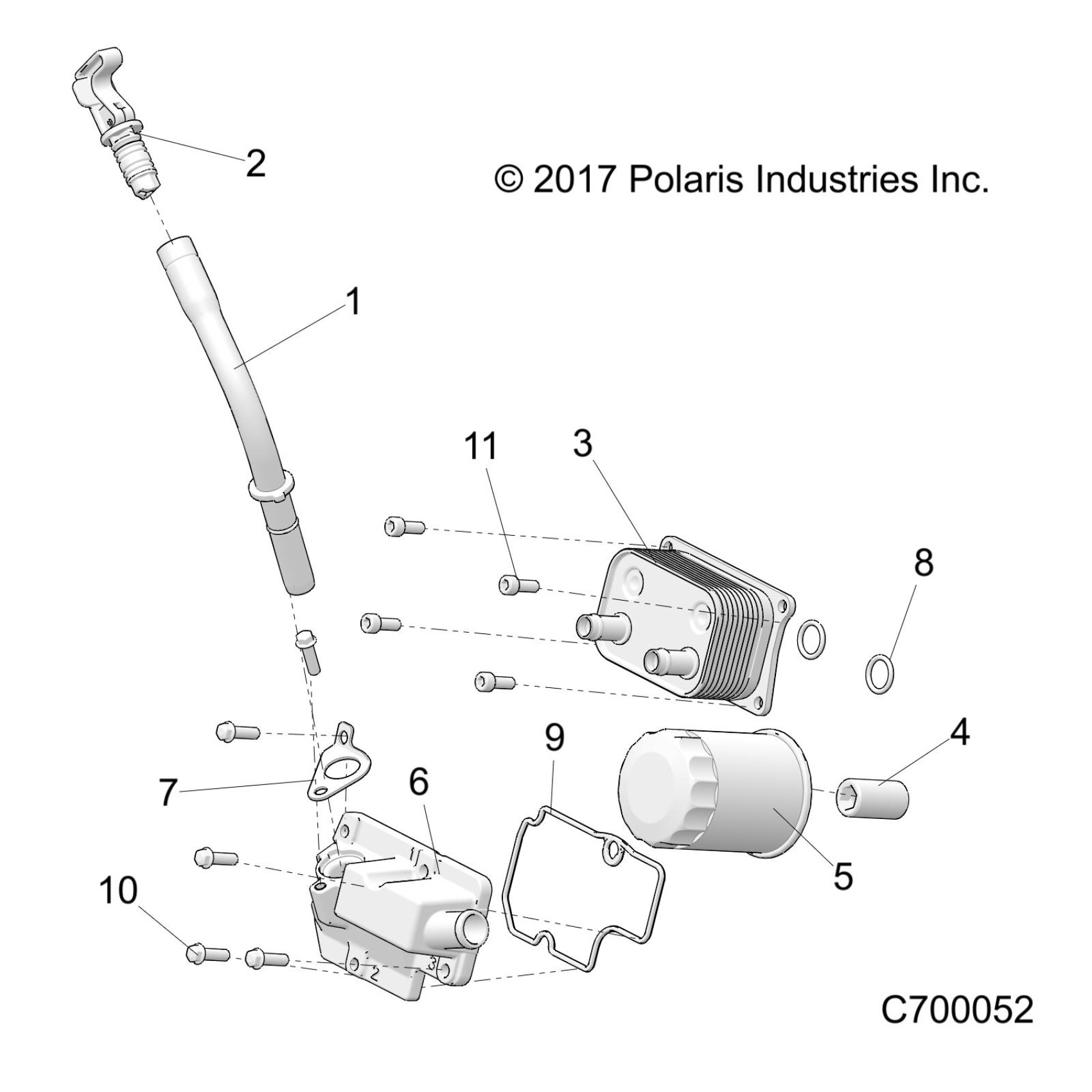 2

© 2017 Polaris Industries Inc.

1

11

3

8

9

4

7

6

5

10

1

2

3

C700052