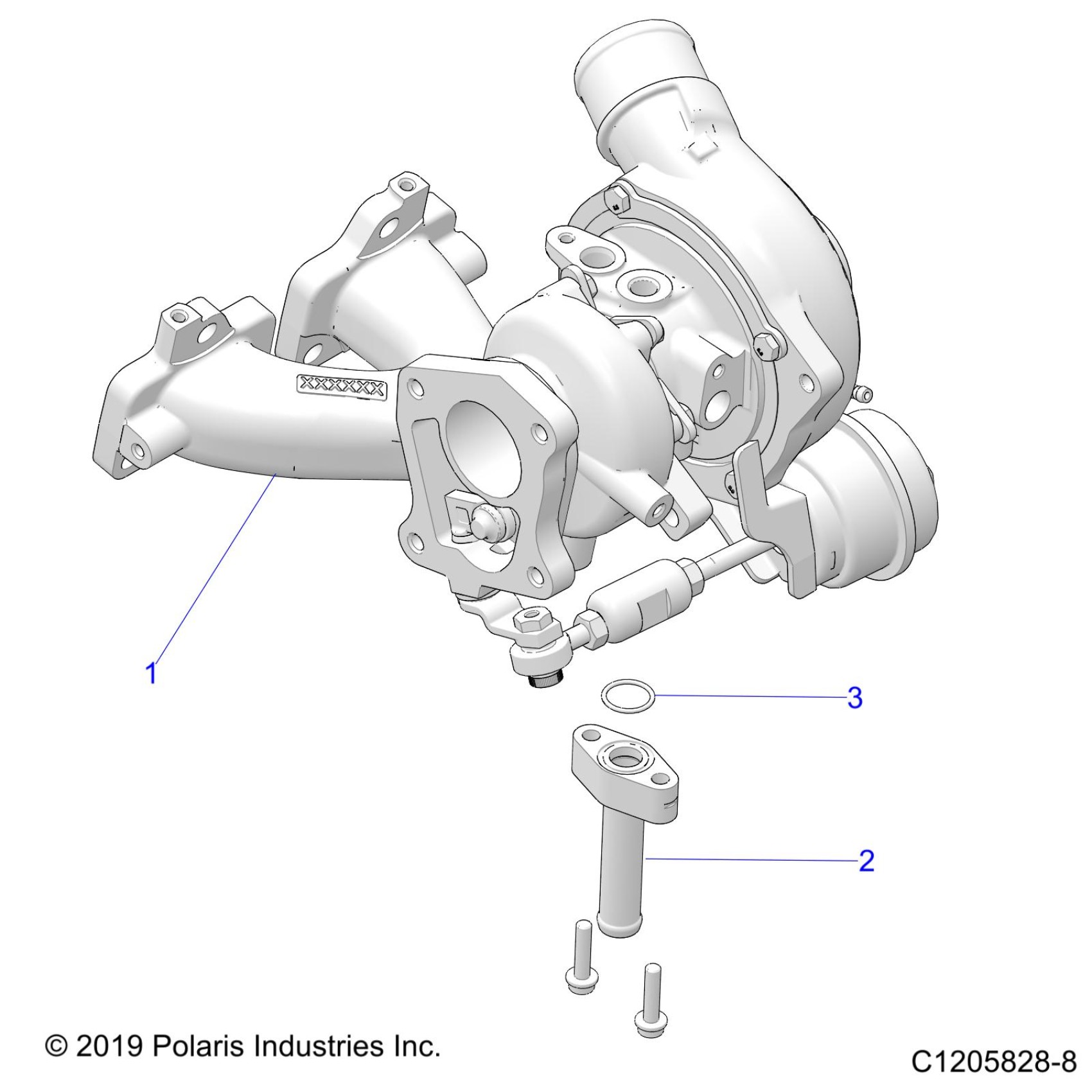 XXXXXXX

1

3

2

© 2019 Polaris Industries Inc.

C1205828-8