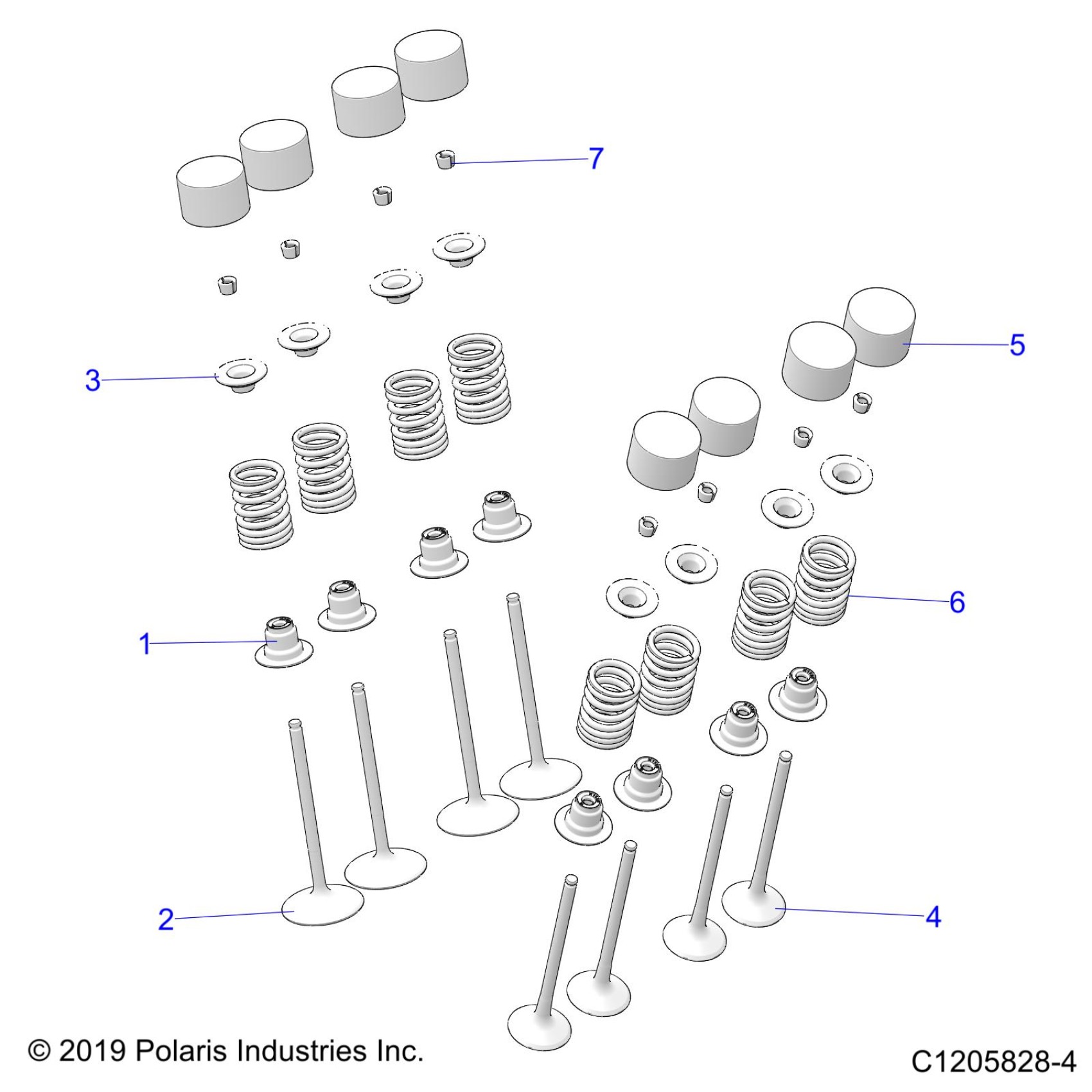 7

5

3

6

1

2

4

© 2019 Polaris Industries Inc.

C1205828-4