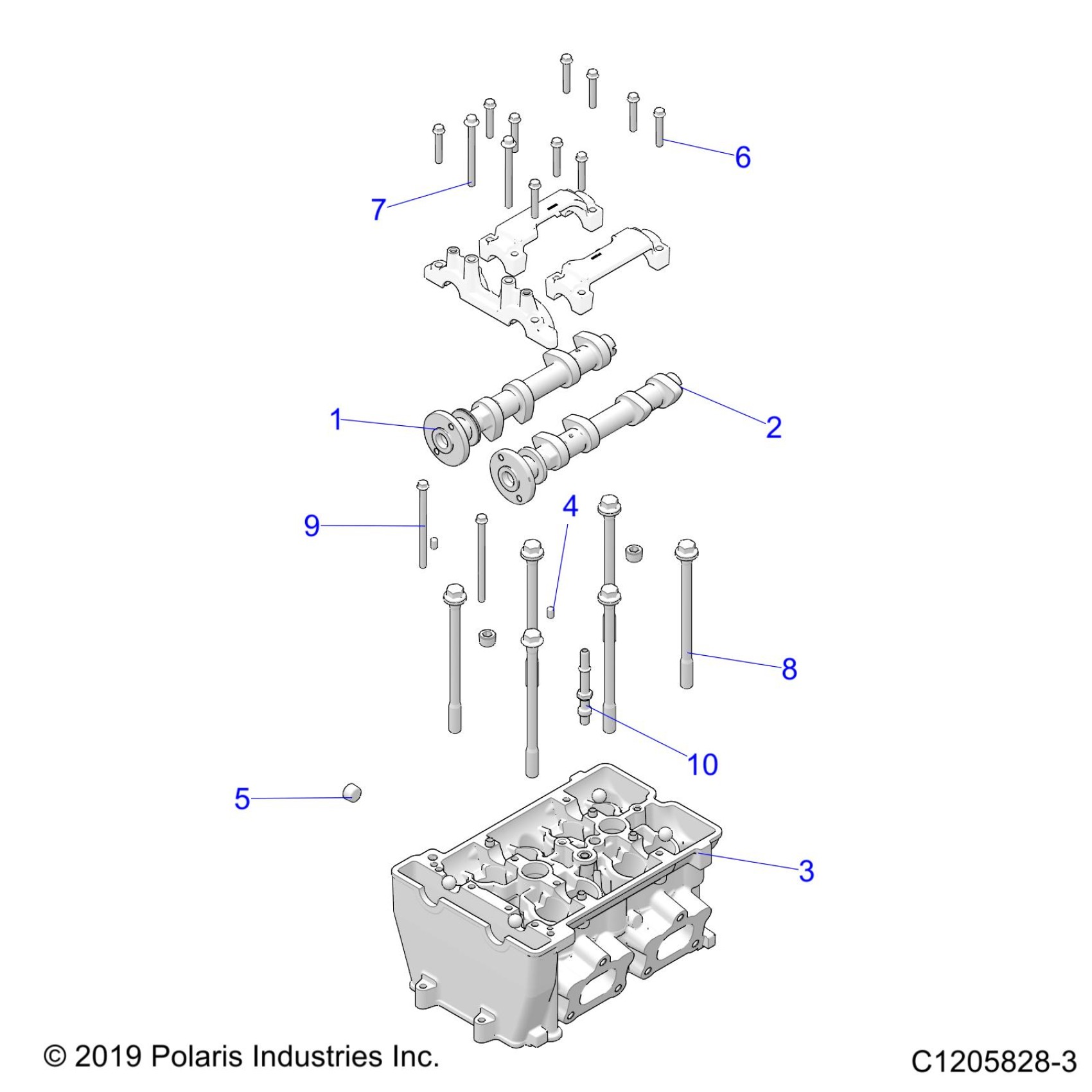 6

7

1

2

9

4

8

10

5

3

© 2019 Polaris Industries Inc.

C1205828-3