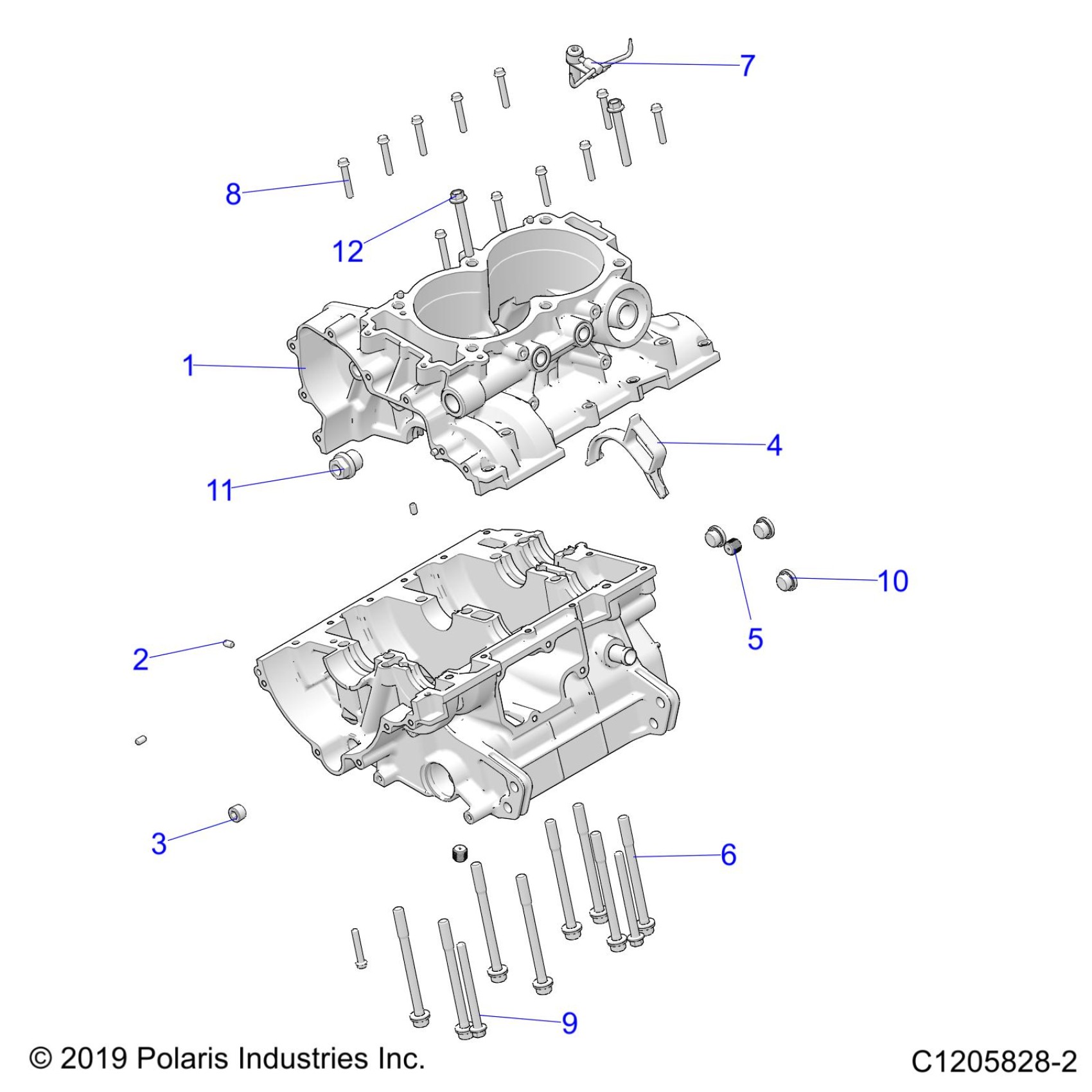 7

8

12

1

4

11

10

5

2

3

6

9

© 2019 Polaris Industries Inc.

C1205828-2