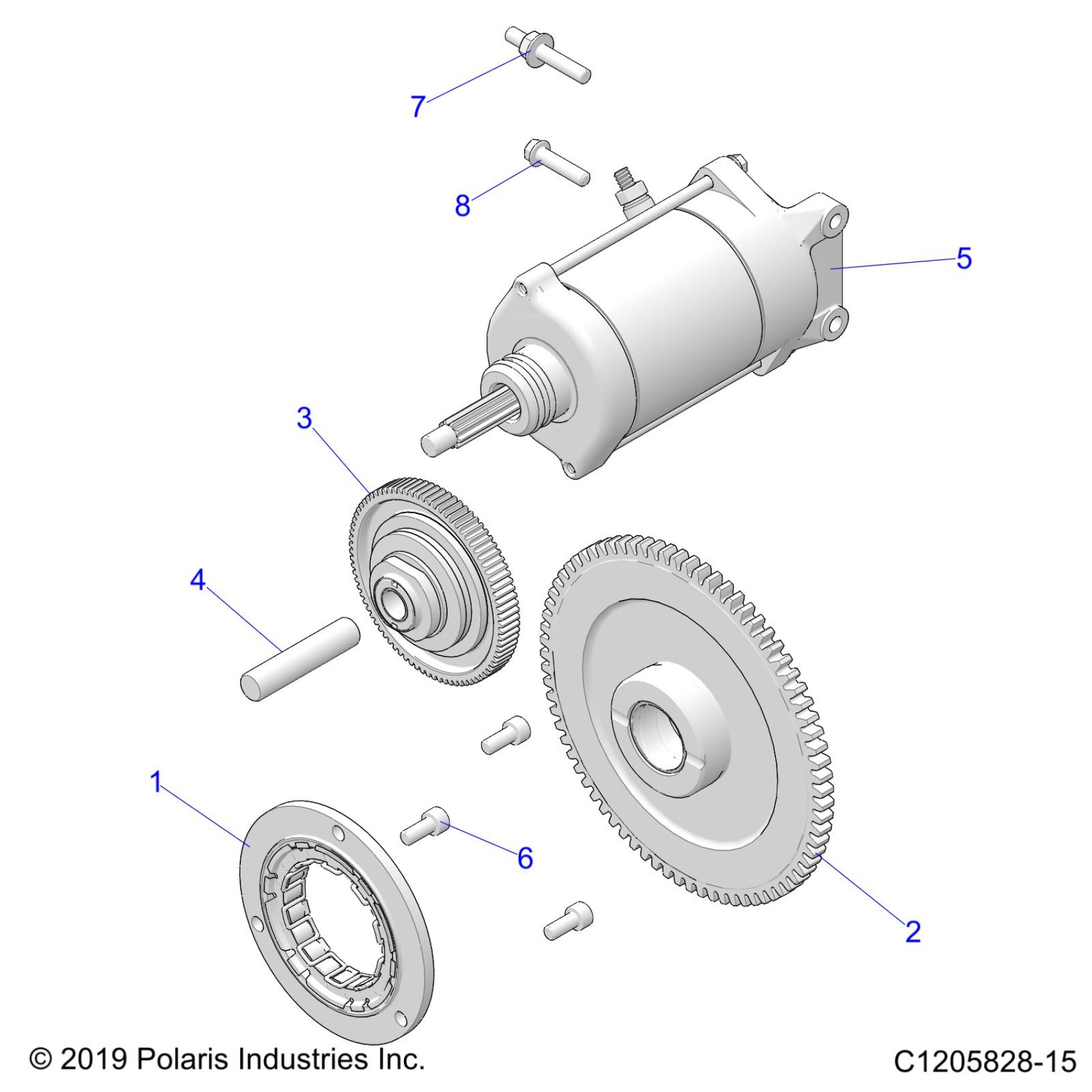 7

8

5

3

4

1

6

2

© 2019 Polaris Industries Inc.

C1205828-15