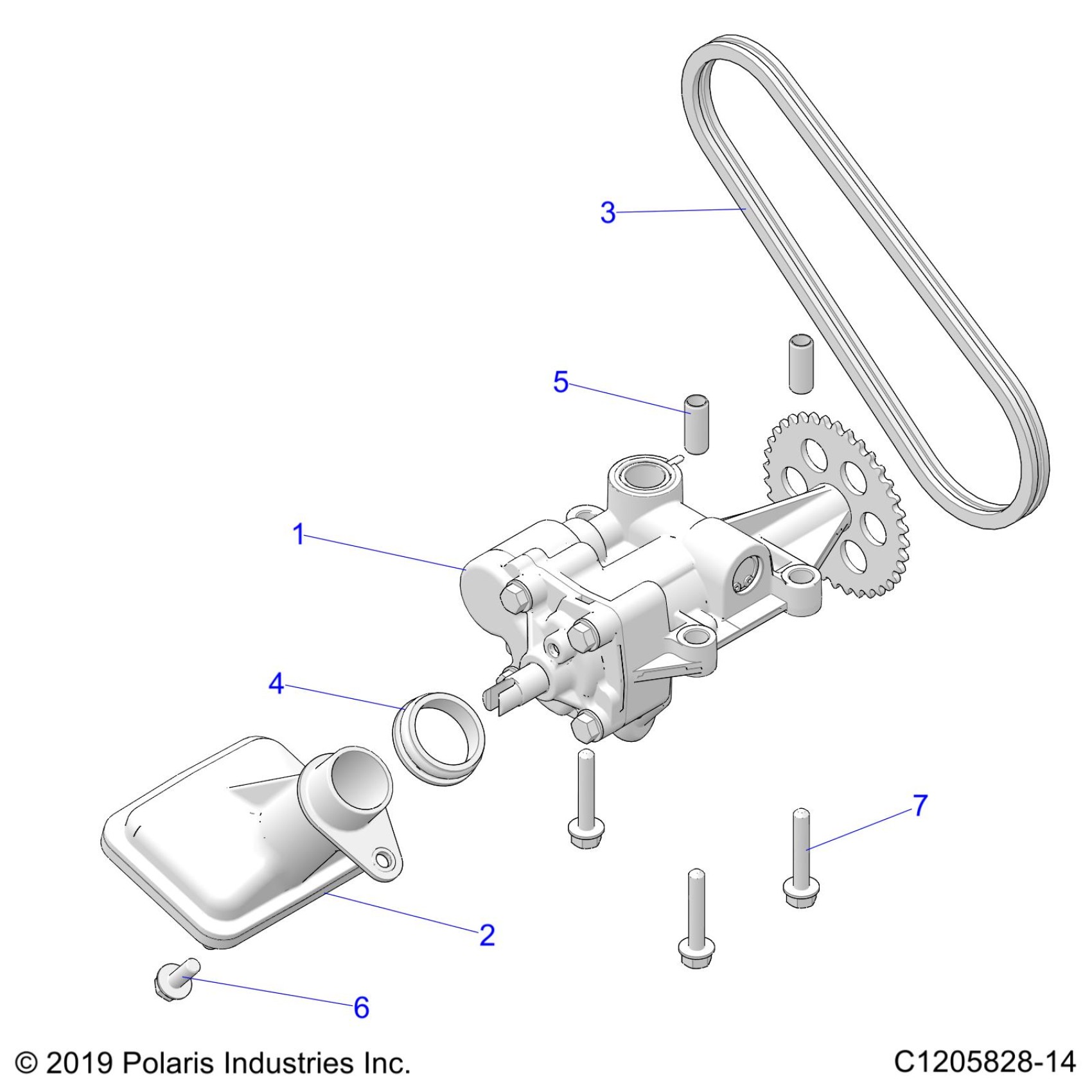 3

5

1

4

7

2

6

© 2019 Polaris Industries Inc.

C1205828-14