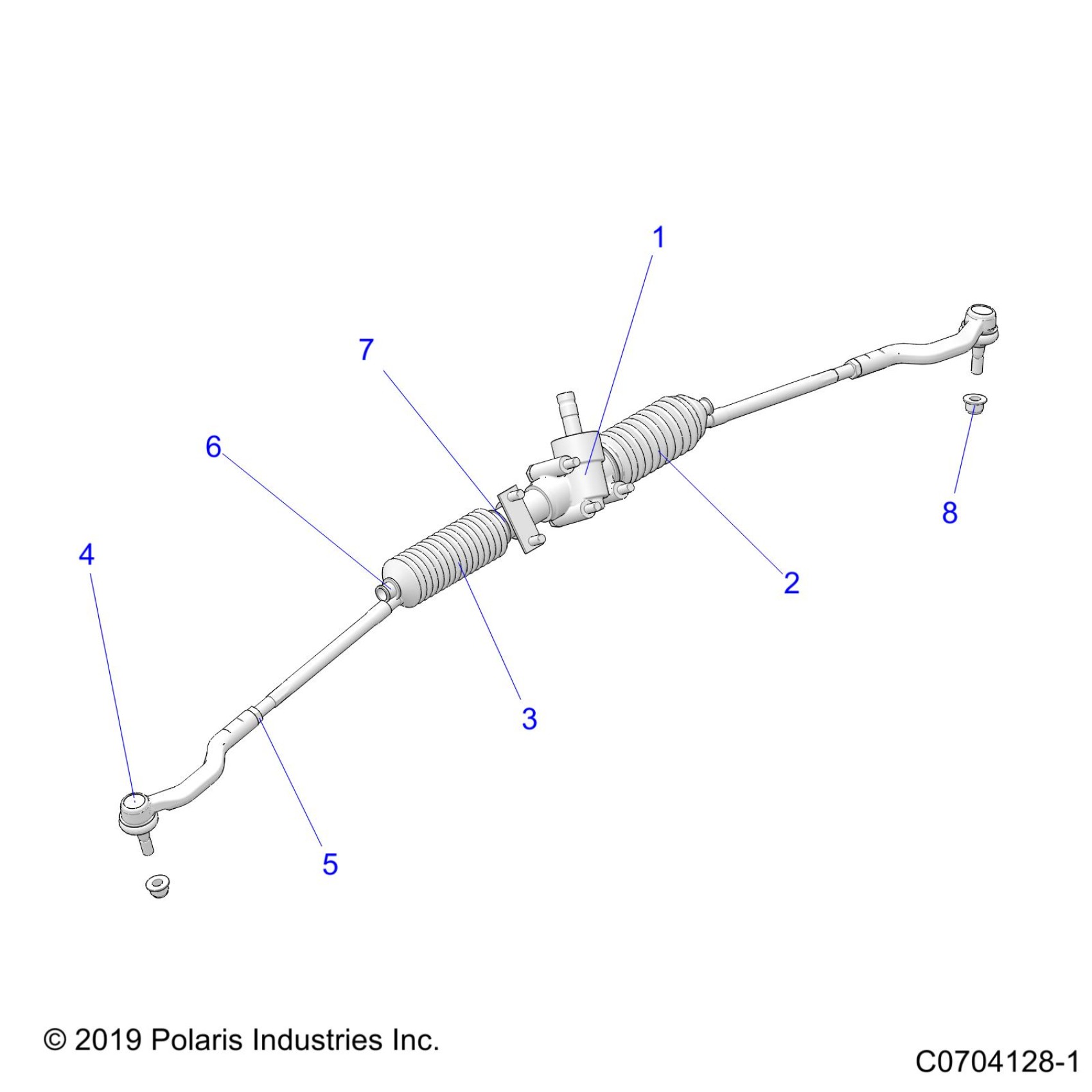 1
7
6
8
4
2
3
5
© 2019 Polaris Industries Inc.
C0704128-1