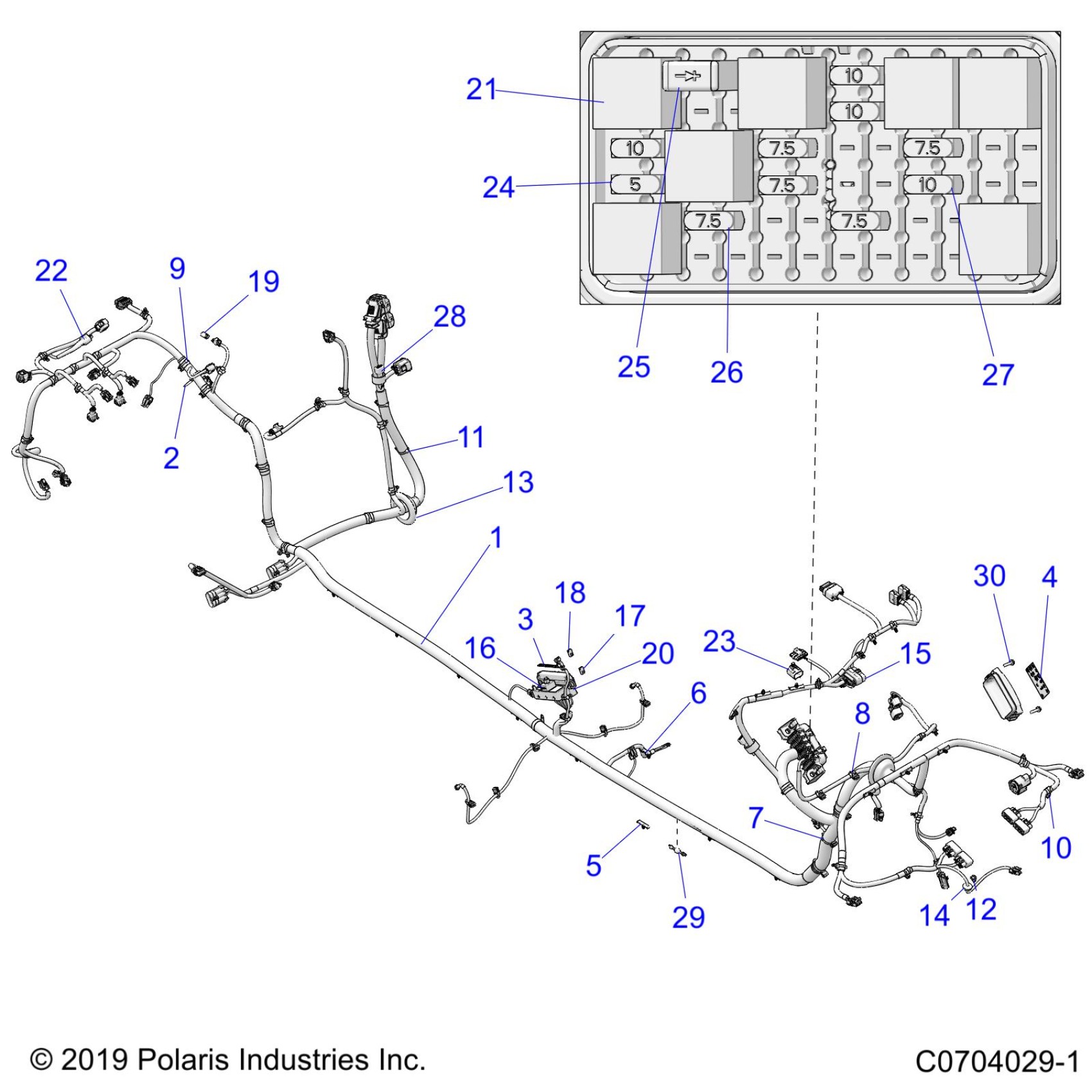 21
10
10
10
7.5
7.5
24
5
7.5
10
7.5
7.5
25
26
27
22
9
19
28
2
11
13
1
18
3
17
16
20
23
15
30
4
6
8
7
10
5
29
14
12

© 2019 Polaris Industries Inc.
C0704029-1