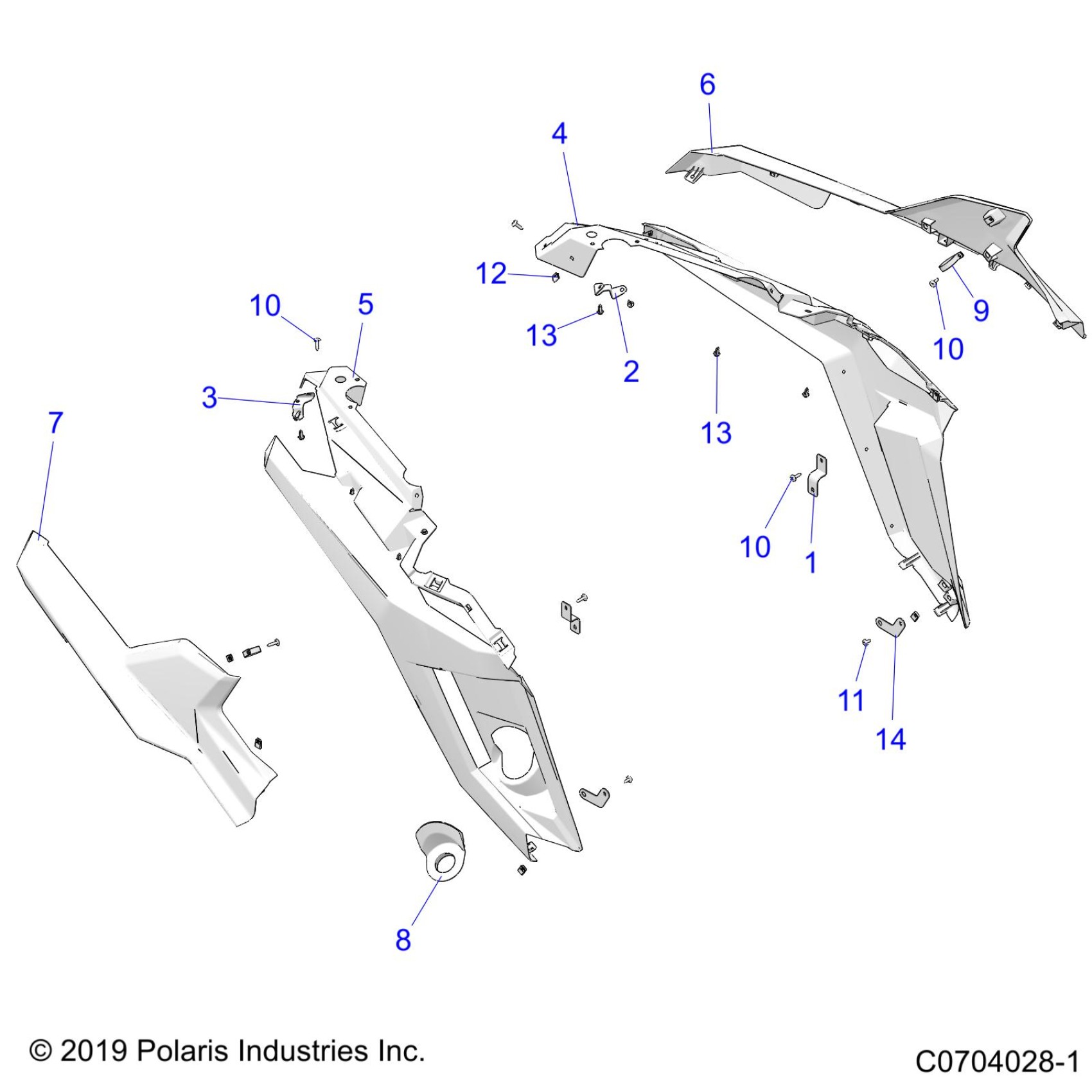 6
4
12
10
5
13
2
9
10
3
7
13
10
1
11
14
8

© 2019 Polaris Industries Inc.
C0704028-1