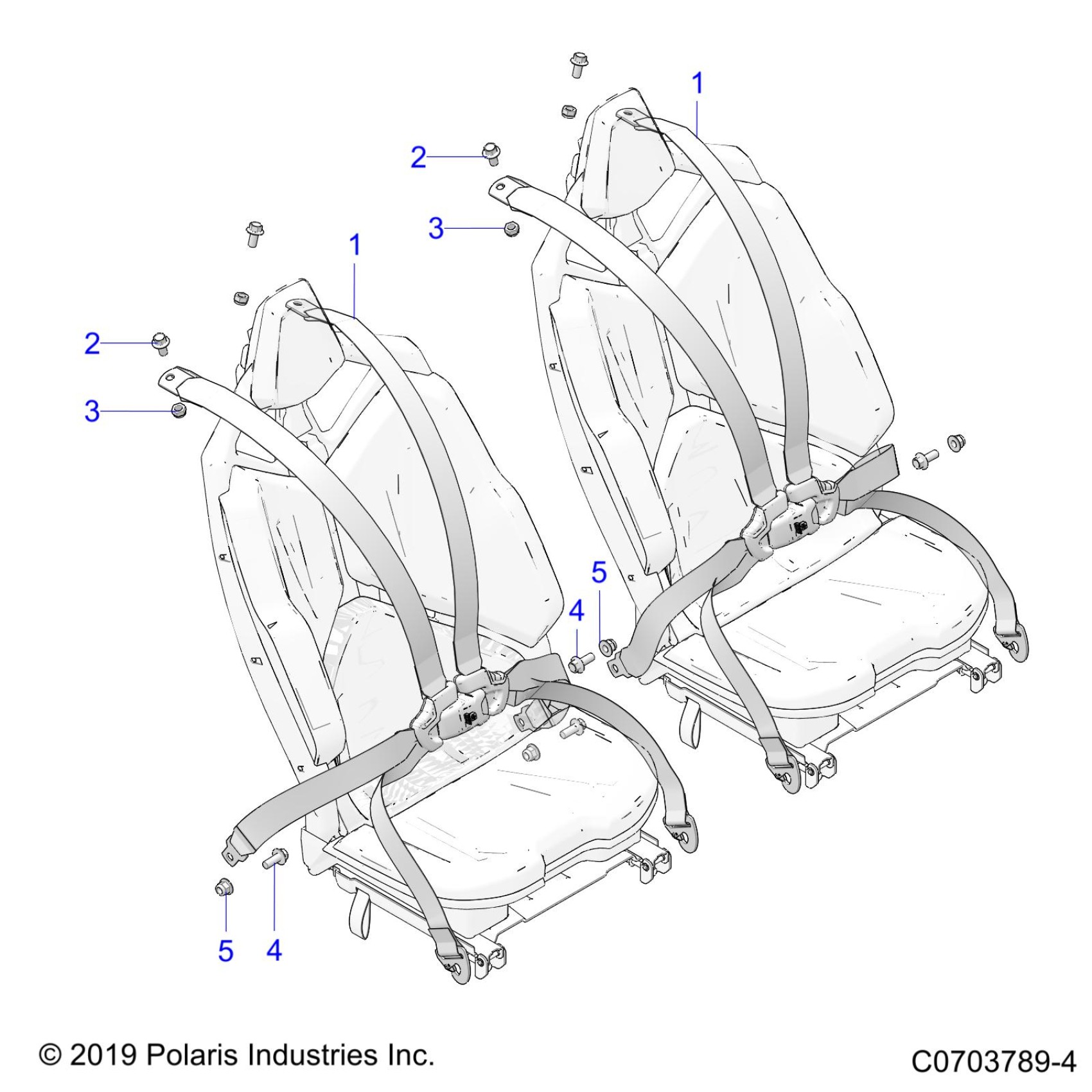 1
2
3
1
2
3
5
4
5
4

© 2019 Polaris Industries Inc.

C0703789-4